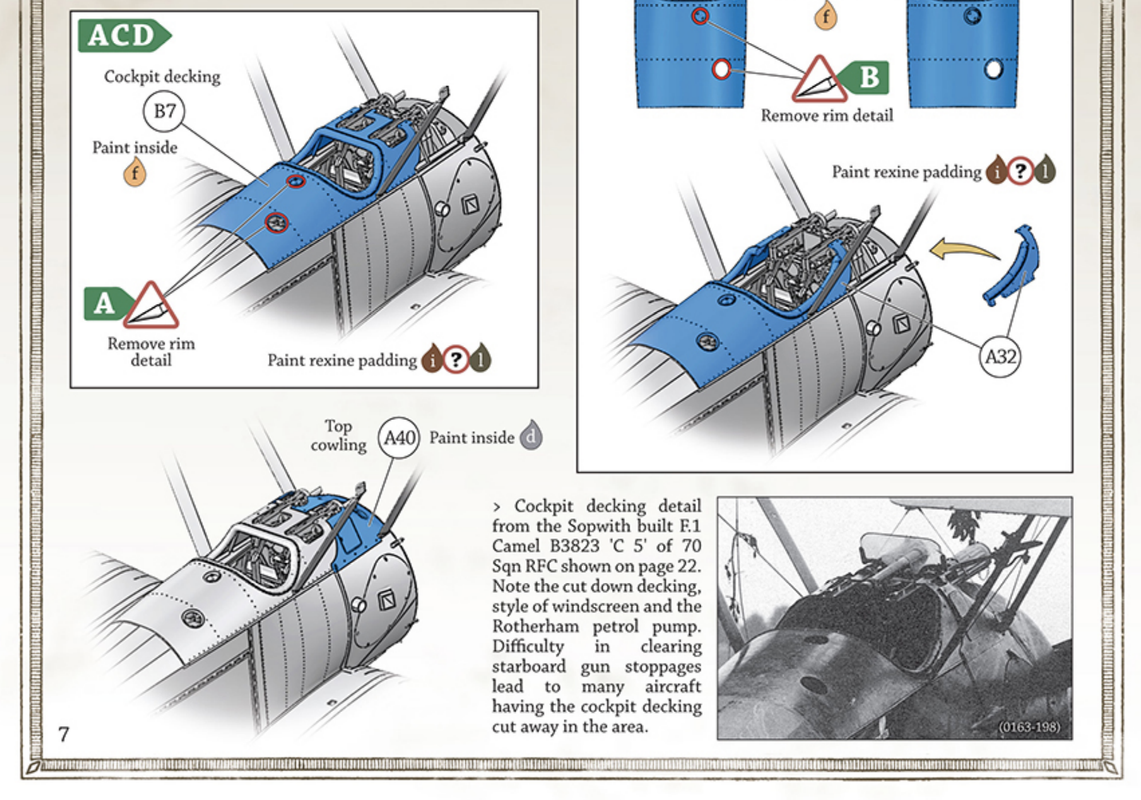 ACD

Cockpit decking

B7

Paint inside

f

A

Remove rim detail

Paint rexine padding i ? l

f

B

Remove rim detail

Paint rexine padding i ? l

A32

Top cowling

A40

Paint inside d

> Cockpit decking detail from the Sopwith built F.1 Camel B3823 'C 5' of 70 Sqn RFC shown on page 22. Note the cut down decking, style of windscreen and the Rotherham petrol pump. Difficulty in clearing starboard gun stoppages lead to many aircraft having the cockpit decking cut away in the area.

(0163-198)

7