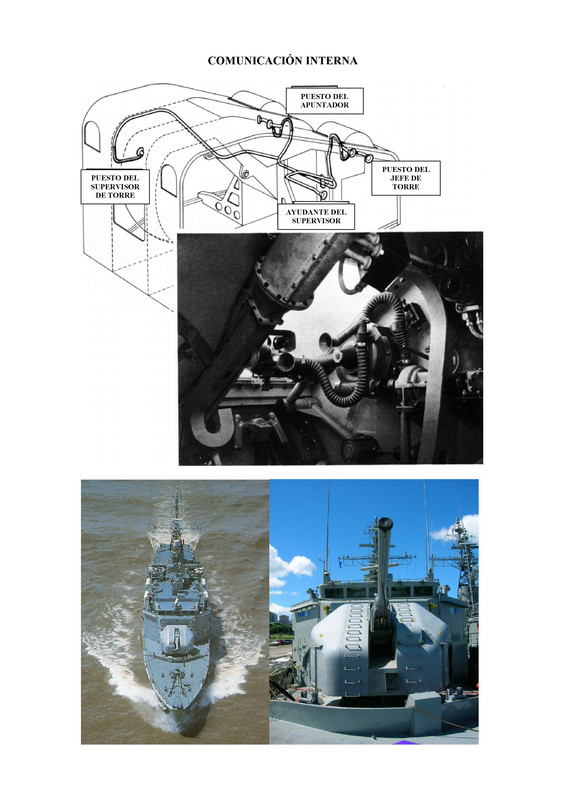 COMUNICACIÓN INTERNA

PUESTO DEL APUNTADOR

PUESTO DEL SUPERVISOR DE TORRE

PUESTO DEL JEFE DE TORRE

AYUDANTE DEL SUPERVISOR