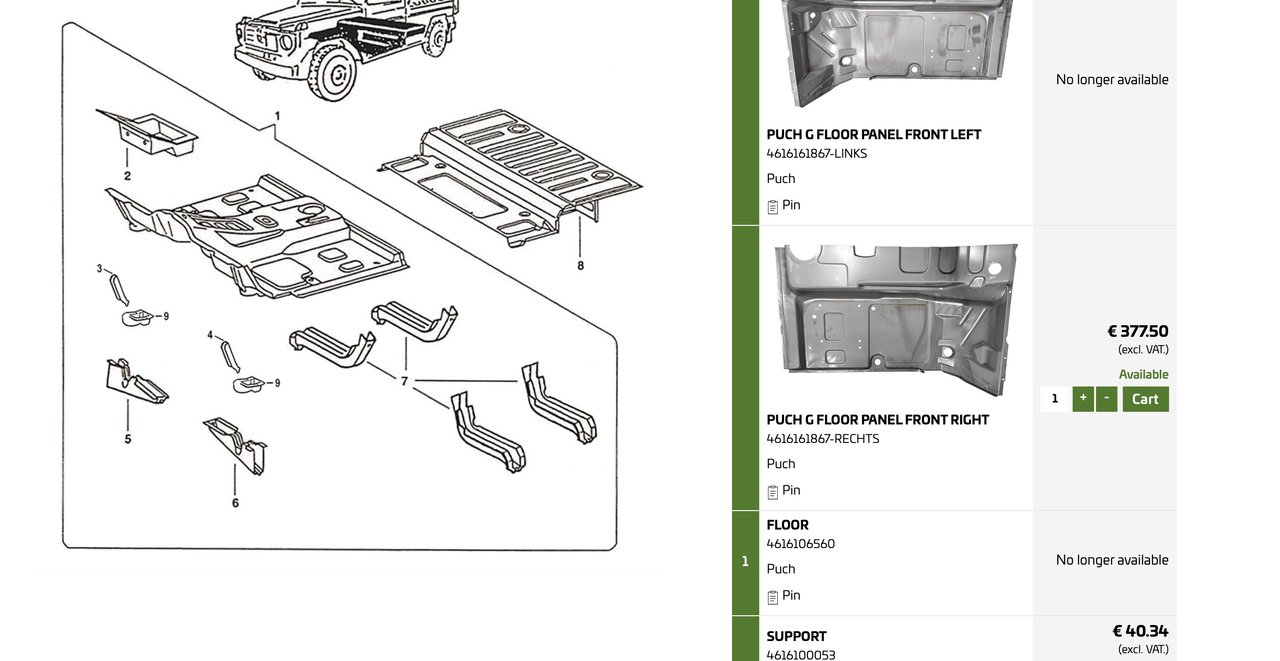 1
2
8
3
9
4
9
7
5
6

No longer available

PUCH G FLOOR PANEL FRONT LEFT
4616161867-LINKS
Puch
Pin

€ 377.50
(excl. VAT.)
Available
1 + - Cart

PUCH G FLOOR PANEL FRONT RIGHT
4616161867-RECHTS
Puch
Pin

1
FLOOR
4616106560
Puch
Pin
No longer available

SUPPORT
4616100053
€ 40.34
(excl. VAT.)