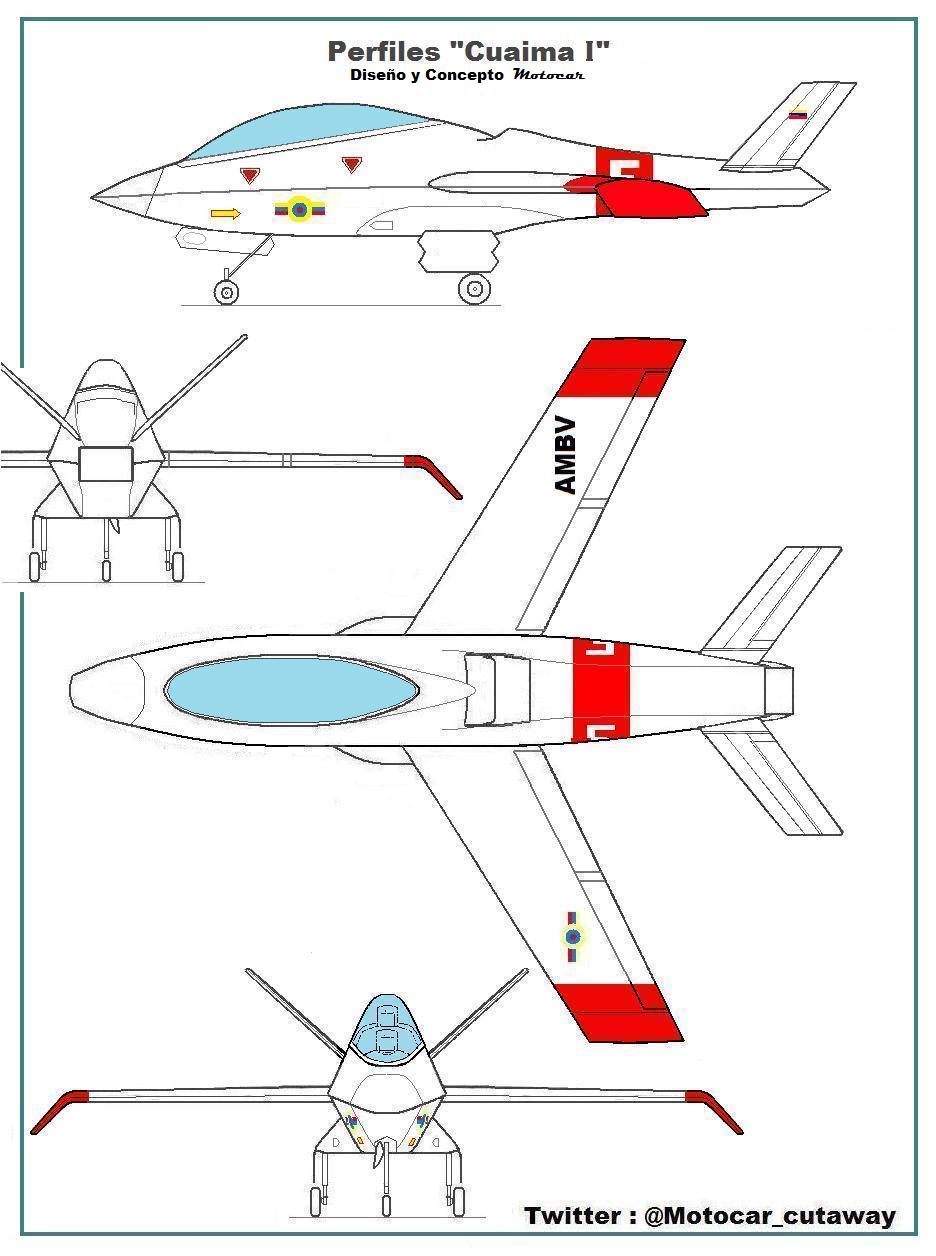 Perfiles "Cuaima I"
Diseño y Concepto Motocar

AMBV

Twitter : @Motocar_cutaway