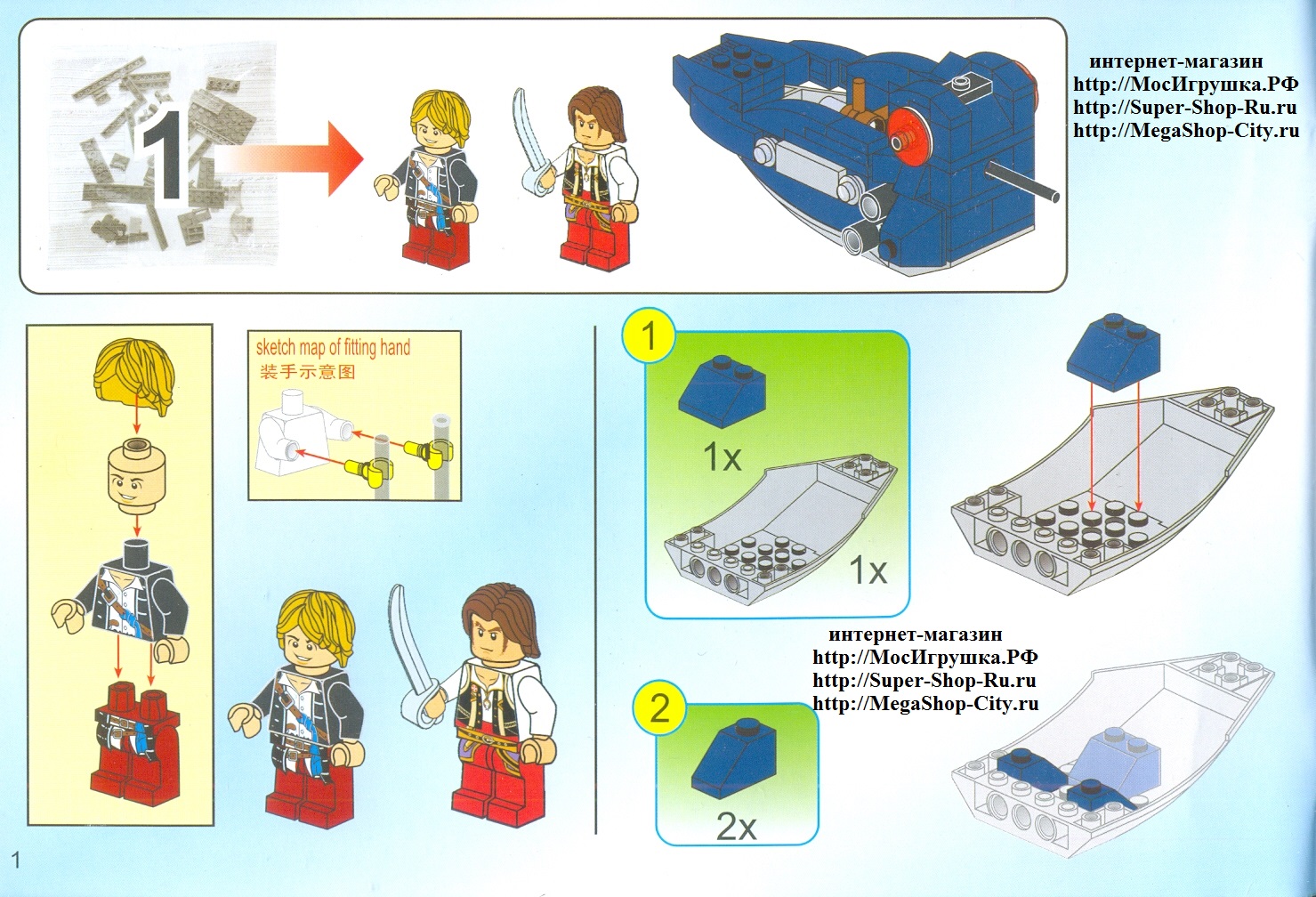 1

интернет-магазин
http://МосИгрушка.РФ
http://Super-Shop-Ru.ru
http://MegaShop-City.ru

sketch map of fitting hand
装手示意图

1

1x

1x

интернет-магазин
http://МосИгрушка.РФ
http://Super-Shop-Ru.ru
http://MegaShop-City.ru

2

2x

1