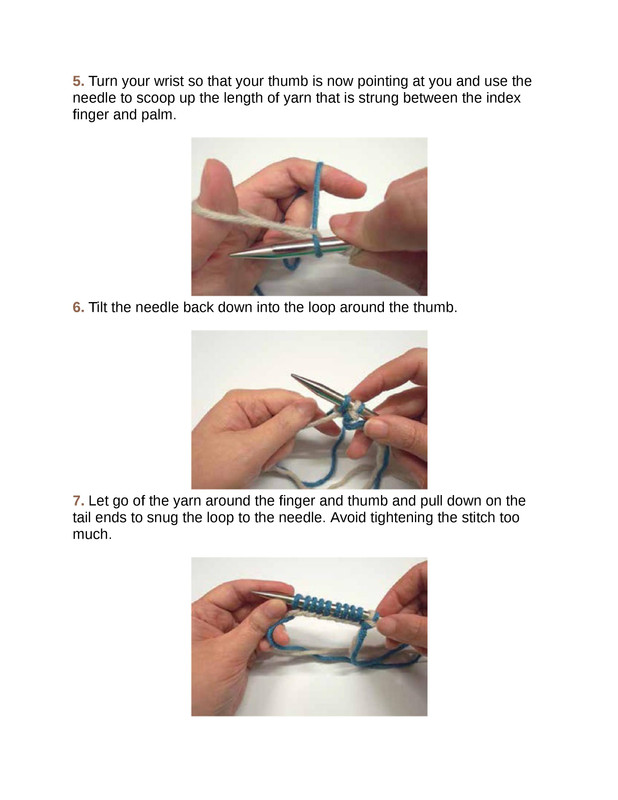 5. Turn your wrist so that your thumb is now pointing at you and use the needle to scoop up the length of yarn that is strung between the index finger and palm.

6. Tilt the needle back down into the loop around the thumb.

7. Let go of the yarn around the finger and thumb and pull down on the tail ends to snug the loop to the needle. Avoid tightening the stitch too much.