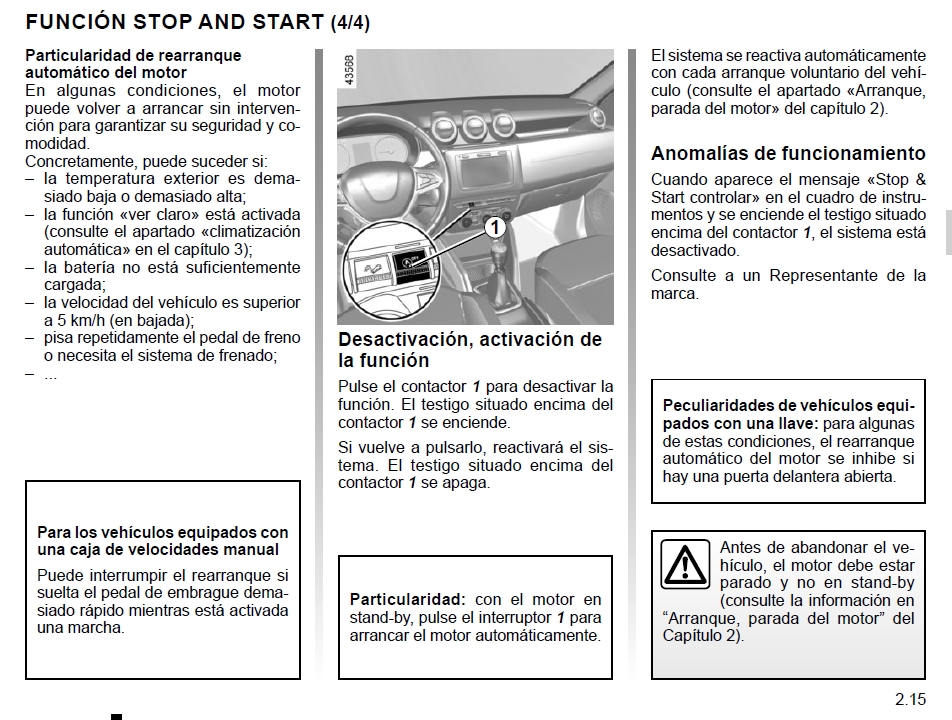 FUNCIÓN STOP AND START (4/4)

Particularidad de rearranque automático del motor
En algunas condiciones, el motor puede volver a arrancar sin intervención para garantizar su seguridad y comodidad.
Concretamente, puede suceder si:
– la temperatura exterior es demasiado baja o demasiado alta;
– la función «ver claro» está activada (consulte el apartado «climatización automática» en el capítulo 3);
– la batería no está suficientemente cargada;
– la velocidad del vehículo es superior a 5 km/h (en bajada);
– pisa repetidamente el pedal de freno o necesita el sistema de frenado;
– ...

Para los vehículos equipados con una caja de velocidades manual
Puede interrumpir el rearranque si suelta el pedal de embrague demasiado rápido mientras está activada una marcha.

43568

1

Desactivación, activación de la función
Pulse el contactor 1 para desactivar la función. El testigo situado encima del contactor 1 se enciende.
Si vuelve a pulsarlo, reactivará el sistema. El testigo situado encima del contactor 1 se apaga.

Particularidad: con el motor en stand-by, pulse el interruptor 1 para arrancar el motor automáticamente.

El sistema se reactiva automáticamente con cada arranque voluntario del vehículo (consulte el apartado «Arranque, parada del motor» del capítulo 2).

Anomalías de funcionamiento
Cuando aparece el mensaje «Stop & Start controlar» en el cuadro de instrumentos y se enciende el testigo situado encima del contactor 1, el sistema está desactivado.
Consulte a un Representante de la marca.

Peculiaridades de vehículos equipados con una llave: para algunas de estas condiciones, el rearranque automático del motor se inhibe si hay una puerta delantera abierta.

Antes de abandonar el vehículo, el motor debe estar parado y no en stand-by (consulte la información en “Arranque, parada del motor” del Capítulo 2).

2.15