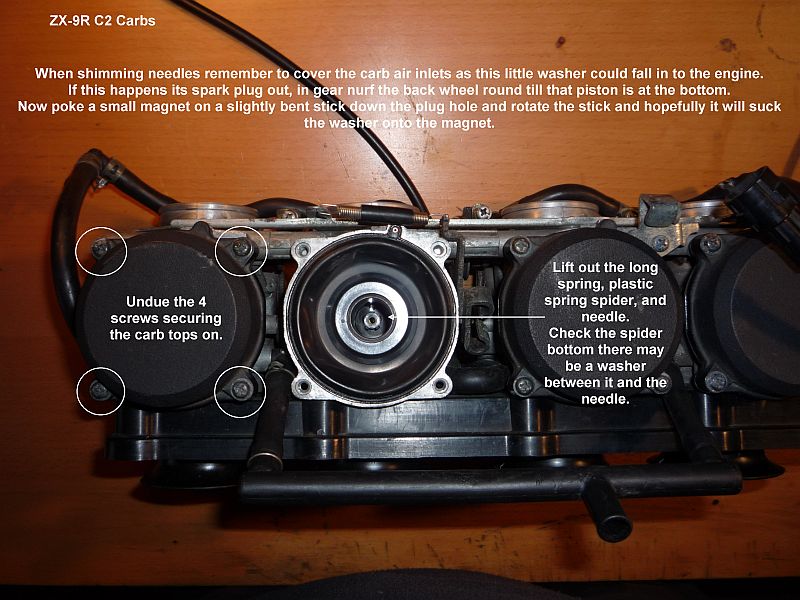 ZX-9R C2 Carbs

When shimming needles remember to cover the carb air inlets as this little washer could fall in to the engine. If this happens its spark plug out, in gear nurf the back wheel round till that piston is at the bottom. Now poke a small magnet on a slightly bent stick down the plug hole and rotate the stick and hopefully it will suck the washer onto the magnet.

Undue the 4 screws securing the carb tops on.

Lift out the long spring, plastic spring spider, and needle. Check the spider bottom there may be a washer between it and the needle.