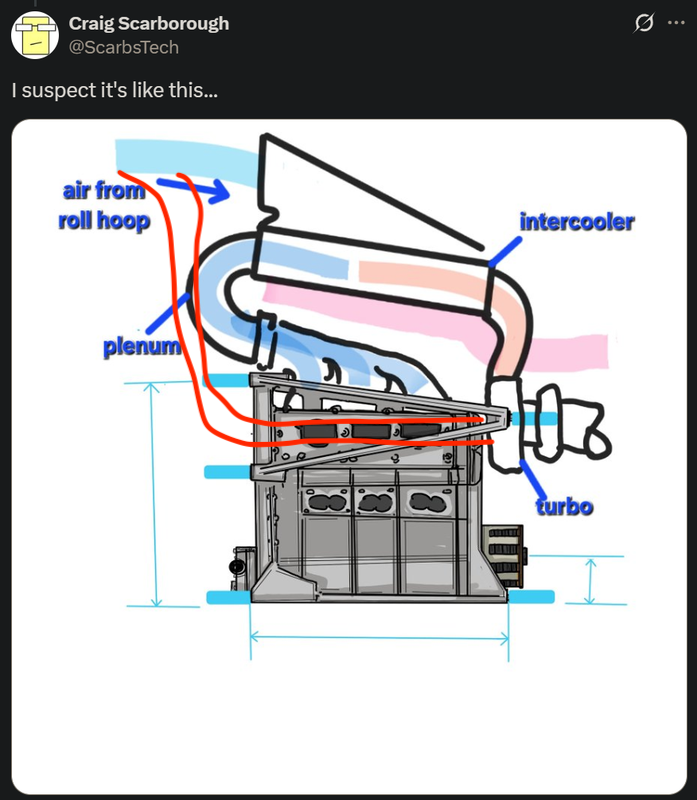 Craig Scarborough
@ScarbsTech

I suspect it's like this...

air from roll hoop

intercooler

plenum

turbo