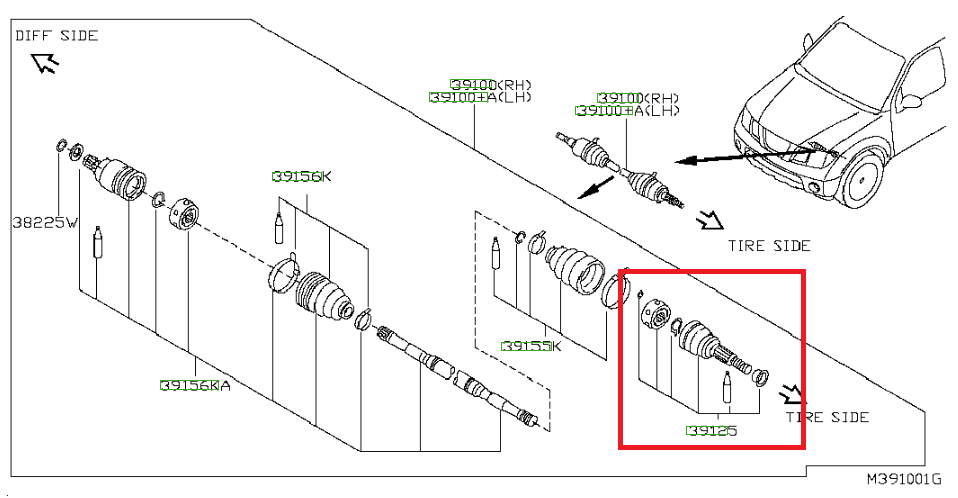 DIFF SIDE

39100(RH)
39100+A(LH)

39100(RH)
39100+A(LH)

38225W

39156K

TIRE SIDE

39155K

39156KA

39125

TIRE SIDE

M391001G