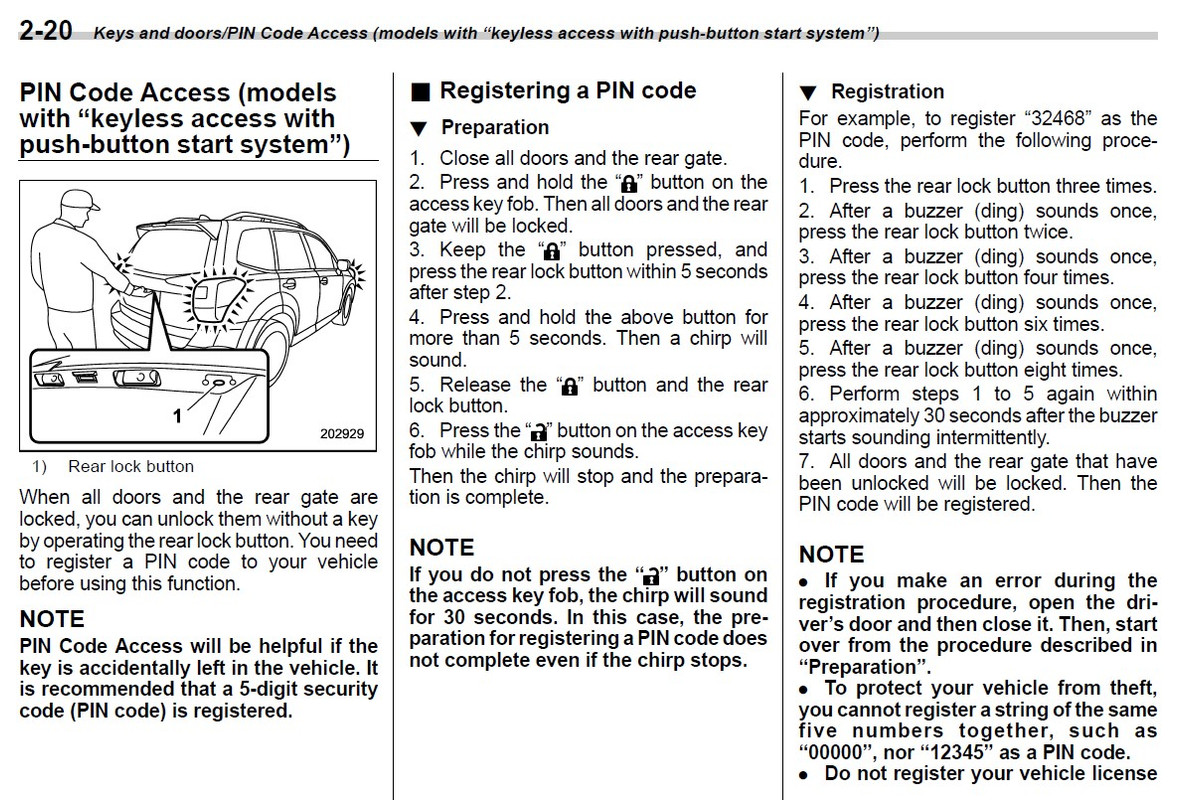 2-20 Keys and doors/PIN Code Access (models with "keyless access with push-button start system")

PIN Code Access (models with "keyless access with push-button start system")

1

202929

1) Rear lock button

When all doors and the rear gate are locked, you can unlock them without a key by operating the rear lock button. You need to register a PIN code to your vehicle before using this function.

NOTE

PIN Code Access will be helpful if the key is accidentally left in the vehicle. It is recommended that a 5-digit security code (PIN code) is registered.

■ Registering a PIN code

▼ Preparation

1. Close all doors and the rear gate.
2. Press and hold the "🔒" button on the access key fob. Then all doors and the rear gate will be locked.
3. Keep the "🔒" button pressed, and press the rear lock button within 5 seconds after step 2.
4. Press and hold the above button for more than 5 seconds. Then a chirp will sound.
5. Release the "🔒" button and the rear lock button.
6. Press the "🔓" button on the access key fob while the chirp sounds.
Then the chirp will stop and the preparation is complete.

NOTE

If you do not press the "🔓" button on the access key fob, the chirp will sound for 30 seconds. In this case, the preparation for registering a PIN code does not complete even if the chirp stops.

▼ Registration

For example, to register "32468" as the PIN code, perform the following procedure.
1. Press the rear lock button three times.
2. After a buzzer (ding) sounds once, press the rear lock button twice.
3. After a buzzer (ding) sounds once, press the rear lock button four times.
4. After a buzzer (ding) sounds once, press the rear lock button six times.
5. After a buzzer (ding) sounds once, press the rear lock button eight times.
6. Perform steps 1 to 5 again within approximately 30 seconds after the buzzer starts sounding intermittently.
7. All doors and the rear gate that have been unlocked will be locked. Then the PIN code will be registered.

NOTE

● If you make an error during the registration procedure, open the driver's door and then close it. Then, start over from the procedure described in "Preparation".
● To protect your vehicle from theft, you cannot register a string of the same five numbers together, such as "00000", nor "12345" as a PIN code.
● Do not register your vehicle license