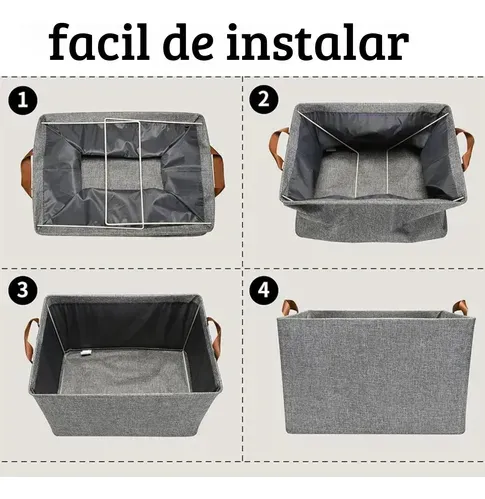 facil de instalar

1

2

3

4