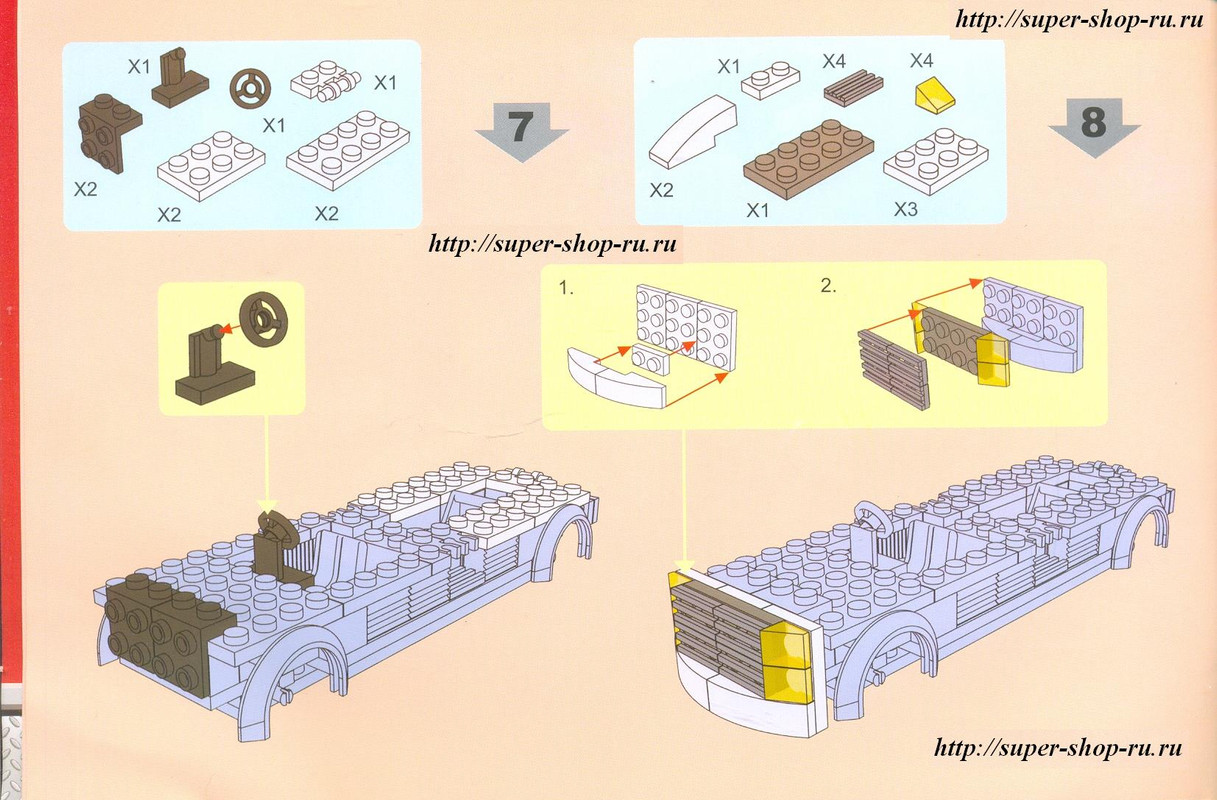 http://super-shop-ru.ru

X1
X1
X1
X2
X2
X2

7

X1
X4
X4
X2
X1
X3

8

http://super-shop-ru.ru

1.
2.

http://super-shop-ru.ru