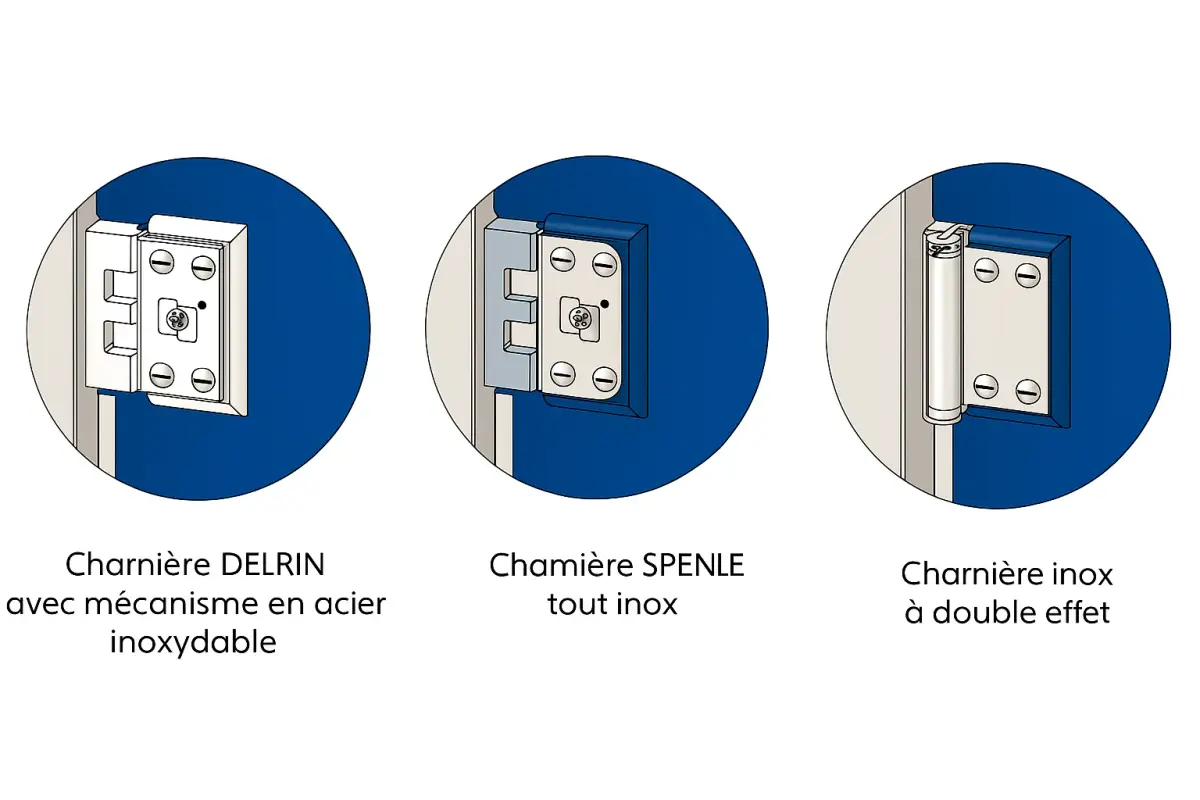 Charnière DELRIN avec mécanisme en acier inoxydable

Chamière SPENLE tout inox

Charnière inox à double effet