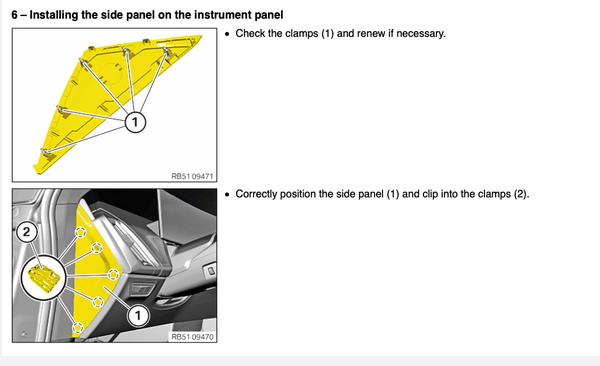 6 – Installing the side panel on the instrument panel

1

RB51 09471

• Check the clamps (1) and renew if necessary.

2

1

RB51 09470

• Correctly position the side panel (1) and clip into the clamps (2).