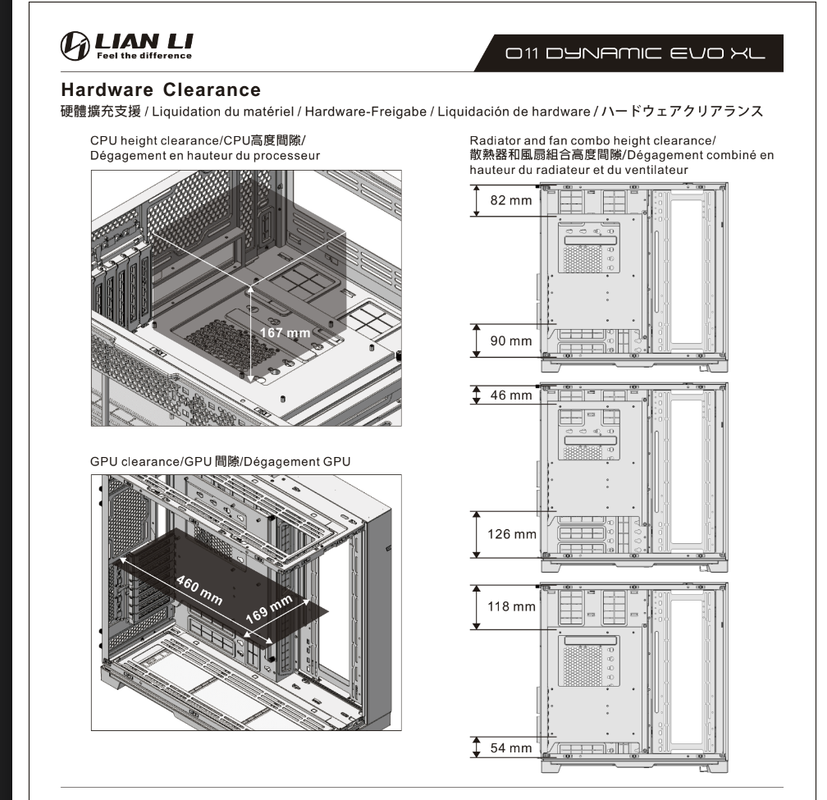 LIAN LI
Feel the difference

O11 DYNAMIC EVO XL

Hardware Clearance
硬體擴充支援 / Liquidation du matériel / Hardware-Freigabe / Liquidación de hardware / ハードウェアクリアランス

CPU height clearance/CPU高度間隙/ Dégagement en hauteur du processeur

167 mm

GPU clearance/GPU 間隙/Dégagement GPU

460 mm
169 mm

Radiator and fan combo height clearance/ 散熱器和風扇組合高度間隙/Dégagement combiné en hauteur du radiateur et du ventilateur

82 mm
90 mm
46 mm
126 mm
118 mm
54 mm