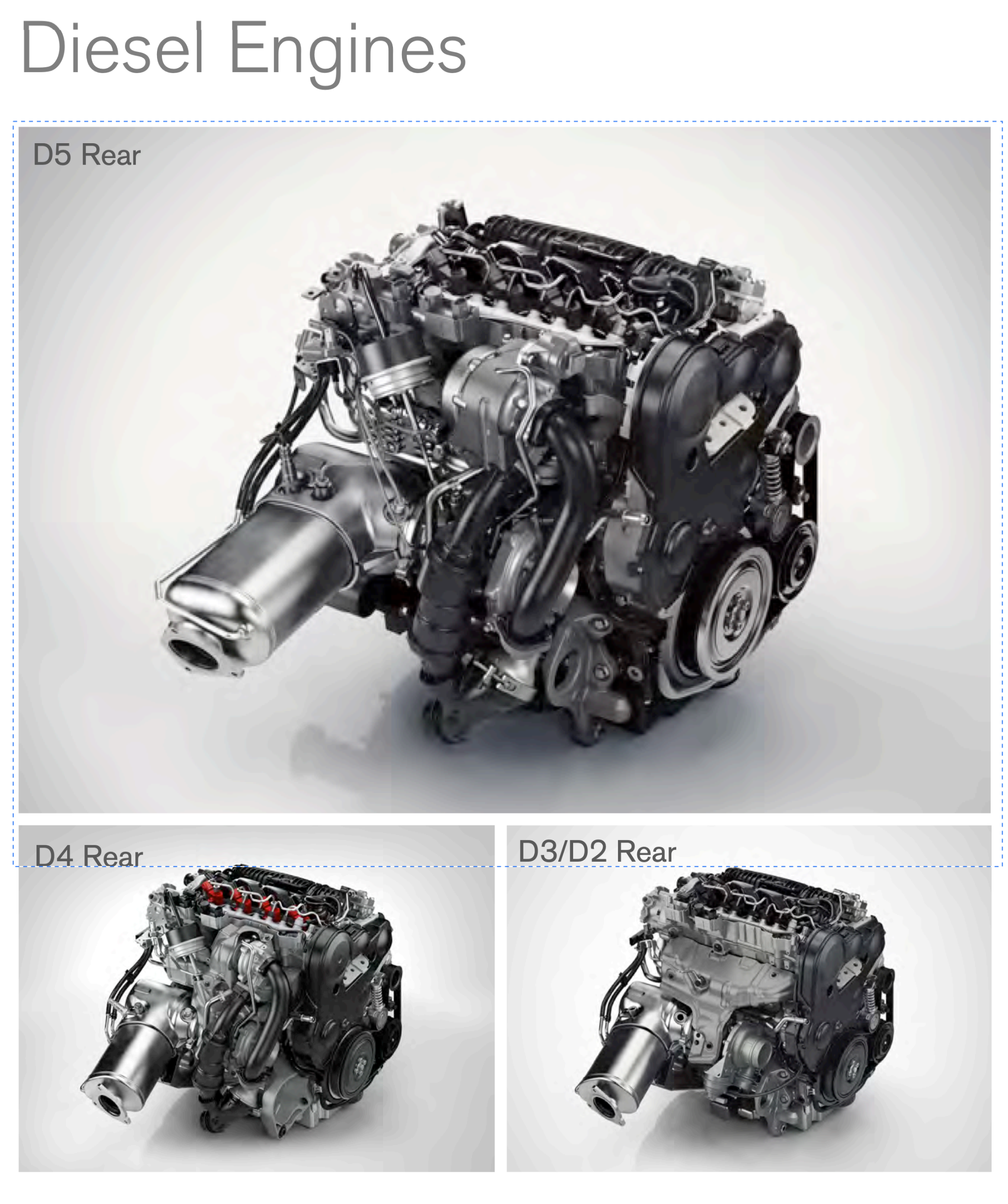 Diesel Engines

D5 Rear

D4 Rear

D3/D2 Rear