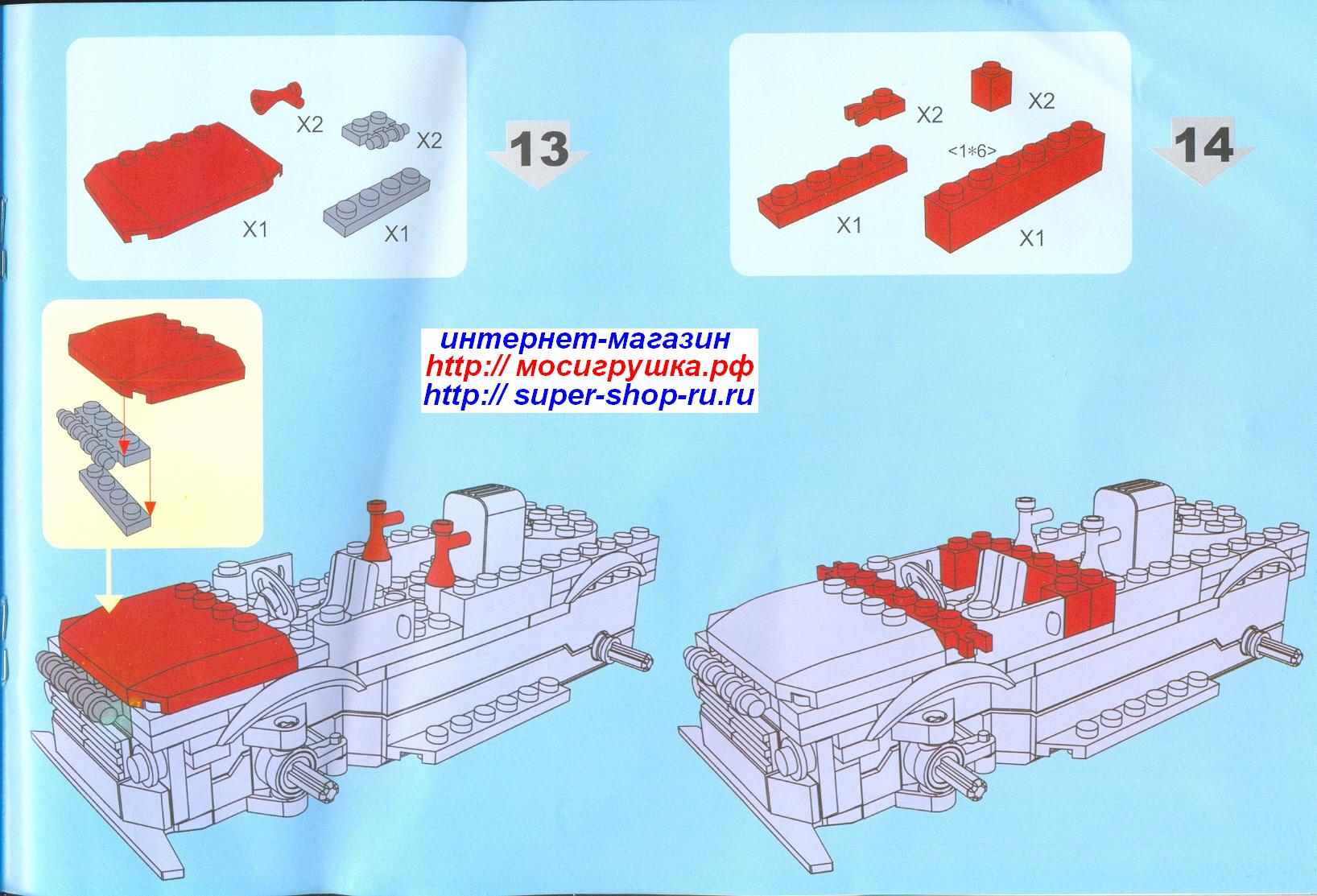 X2
X2
X1
X1

13

X2
X2
<1*6>
X1
X1

14

интернет-магазин
http:// мосигрушка.рф
http:// super-shop-ru.ru