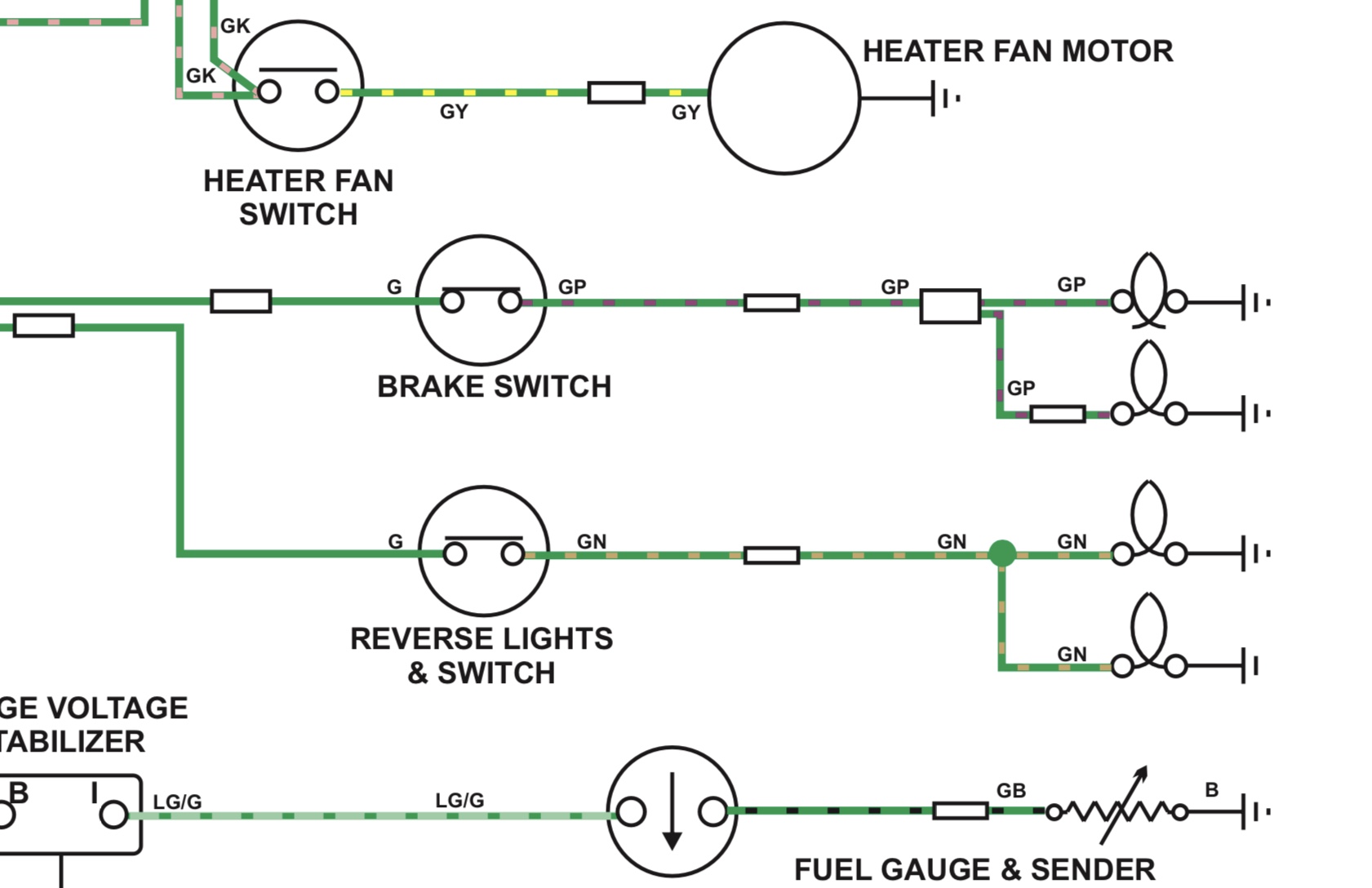 GK
GK
GY
GY
HEATER FAN MOTOR
HEATER FAN SWITCH
G
GP
GP
GP
GP
BRAKE SWITCH
G
GN
GN
GN
GN
REVERSE LIGHTS & SWITCH
GE VOLTAGE
TABILIZER
B
I
LG/G
LG/G
GB
B
FUEL GAUGE & SENDER