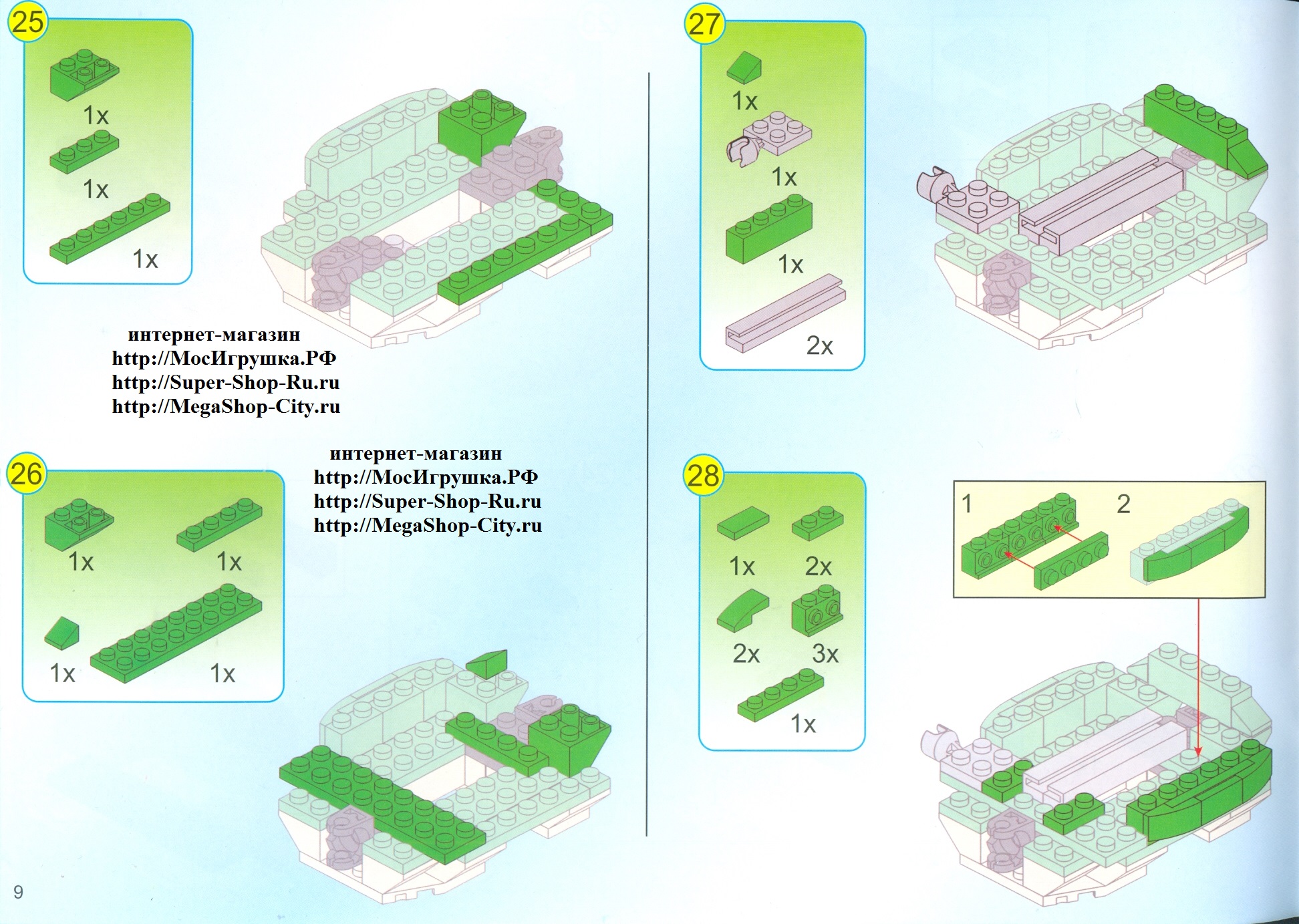 25

1x

1x

1x

интернет-магазин
http://МосИгрушка.РФ
http://Super-Shop-Ru.ru
http://MegaShop-City.ru

26

1x

1x

1x

1x

интернет-магазин
http://МосИгрушка.РФ
http://Super-Shop-Ru.ru
http://MegaShop-City.ru

9

27

1x

1x

1x

2x

28

1x

2x

2x

3x

1x

1

2