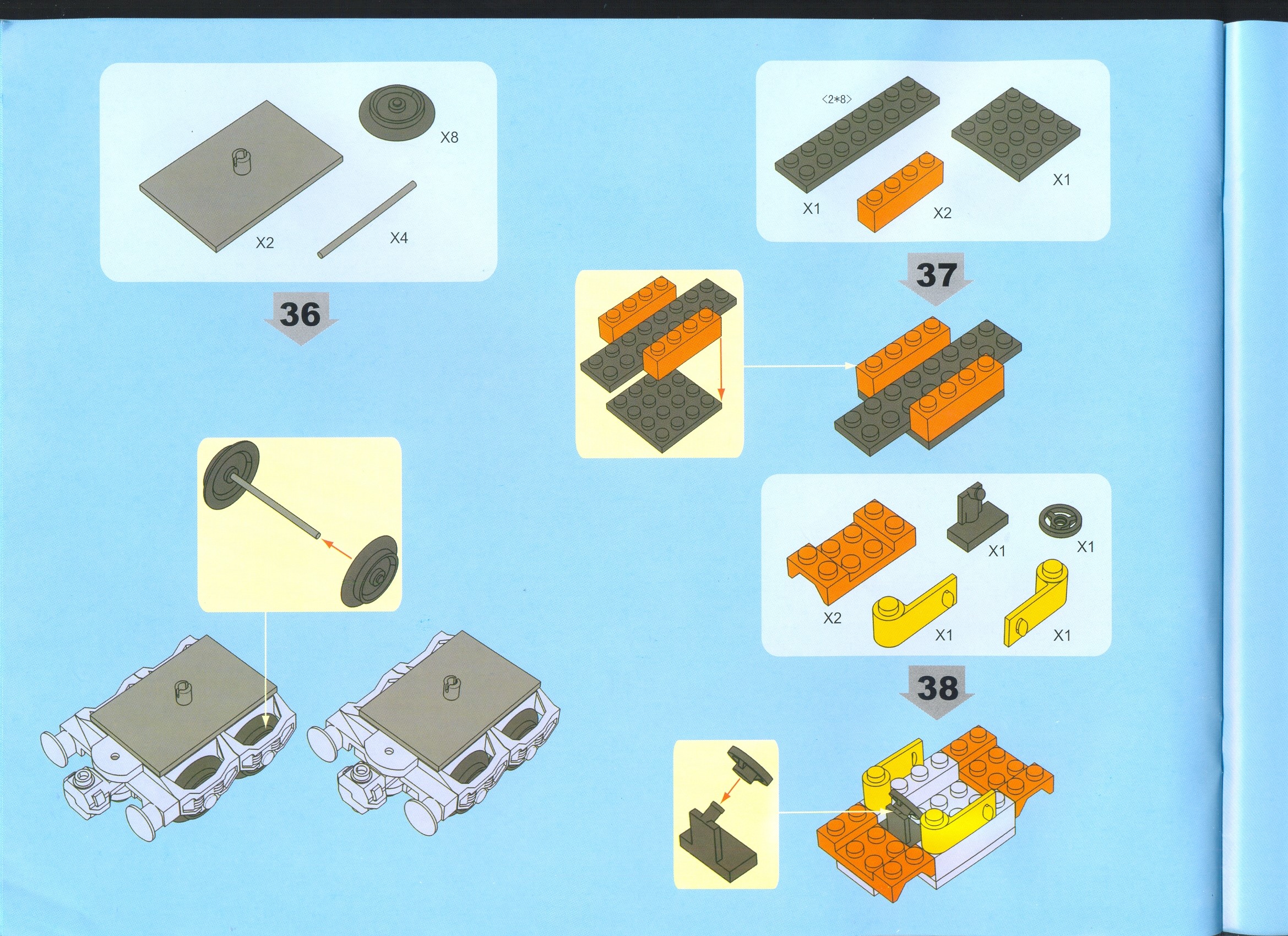 X8

X2

X4

36

<2*8>

X1

X1

X2

37

X1

X1

X2

X1

X1

38