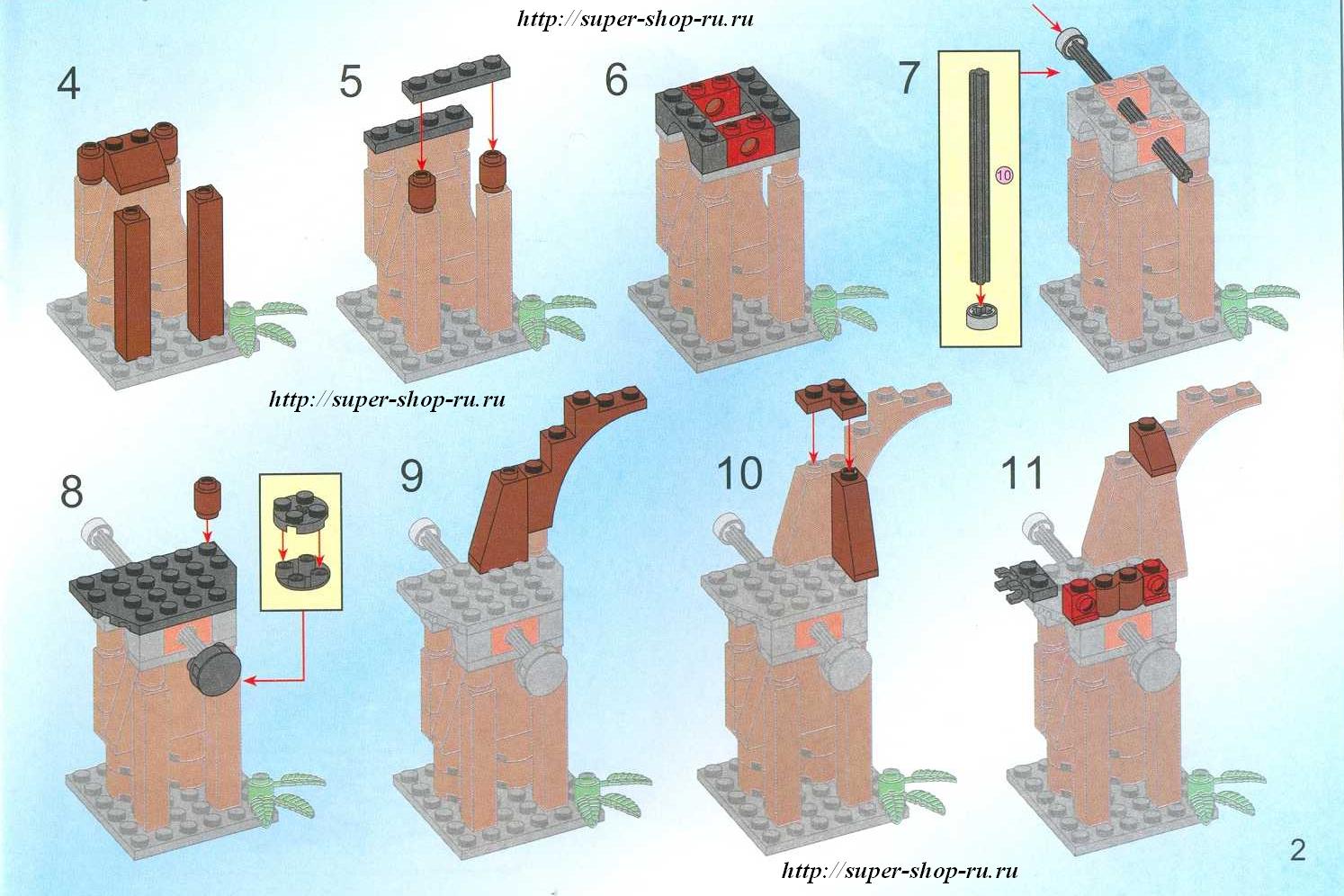 http://super-shop-ru.ru

4

5

6

7

10

http://super-shop-ru.ru

8

9

10

11

2

http://super-shop-ru.ru