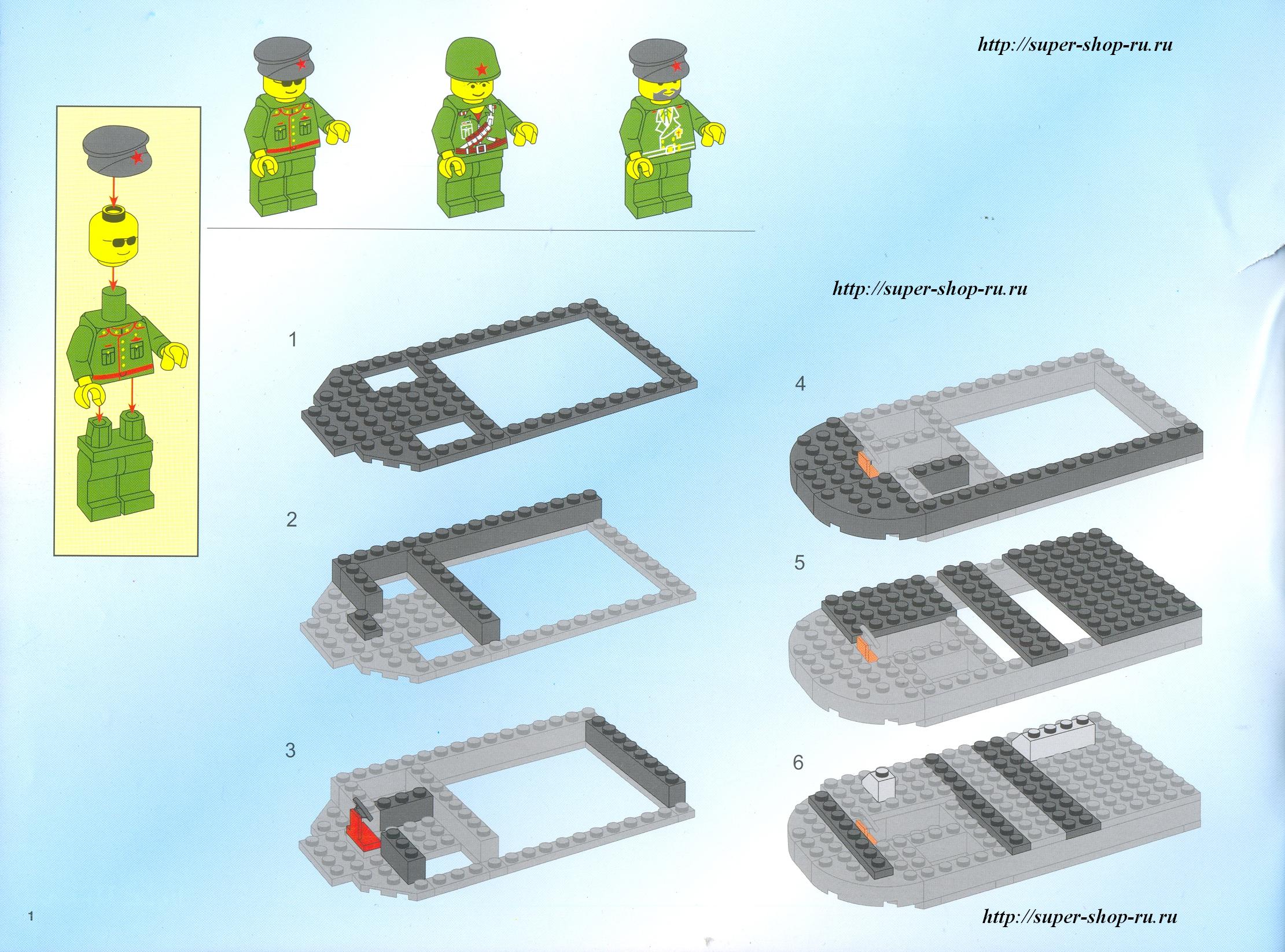 http://super-shop-ru.ru

http://super-shop-ru.ru

1

2

3

4

5

6

1

http://super-shop-ru.ru