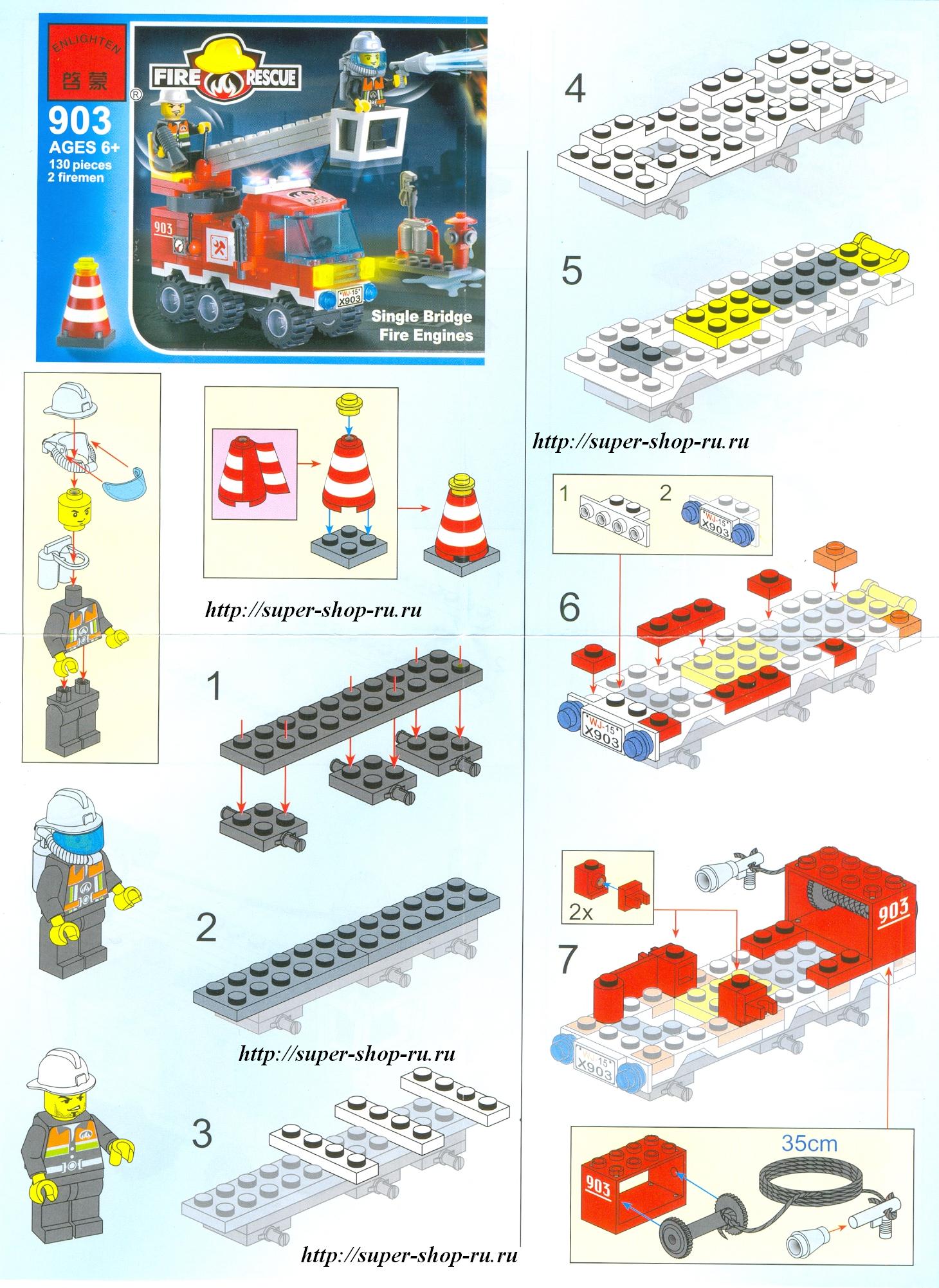 ENLIGHTEN
启蒙
®
903
AGES 6+
130 pieces
2 firemen

FIRE RESCUE

903
WJ-15
X903

Single Bridge
Fire Engines

http://super-shop-ru.ru

1

2

http://super-shop-ru.ru

3

http://super-shop-ru.ru

4

5

http://super-shop-ru.ru

1

2

WJ-15
X903

6

WJ-15
X903

2x

7

903

WJ-15
X903

35cm

903