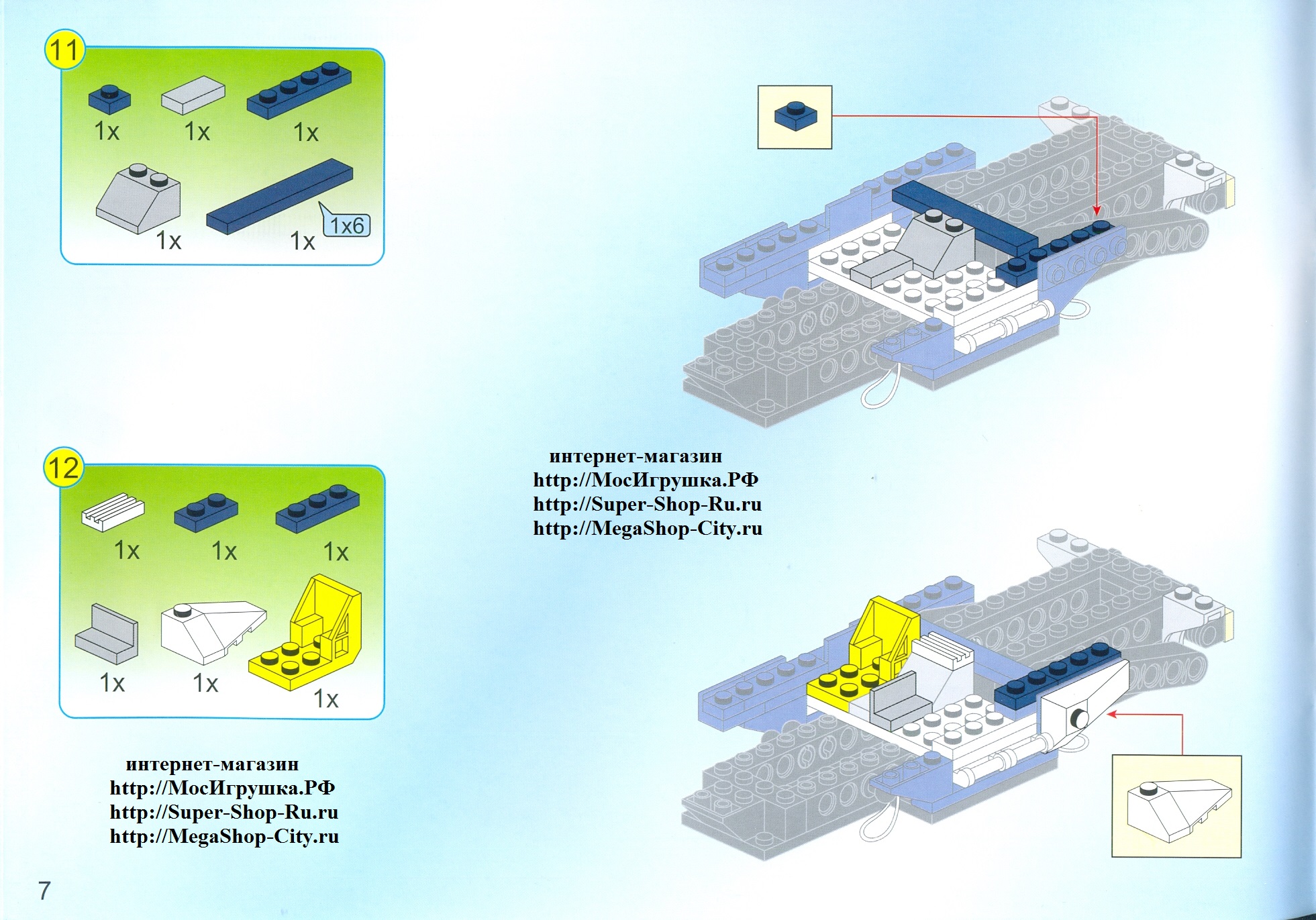 11

1x 1x 1x

1x 1x 1x6

интернет-магазин
http://МосИгрушка.РФ
http://Super-Shop-Ru.ru
http://MegaShop-City.ru

12

1x 1x 1x

1x 1x 1x

интернет-магазин
http://МосИгрушка.РФ
http://Super-Shop-Ru.ru
http://MegaShop-City.ru

7