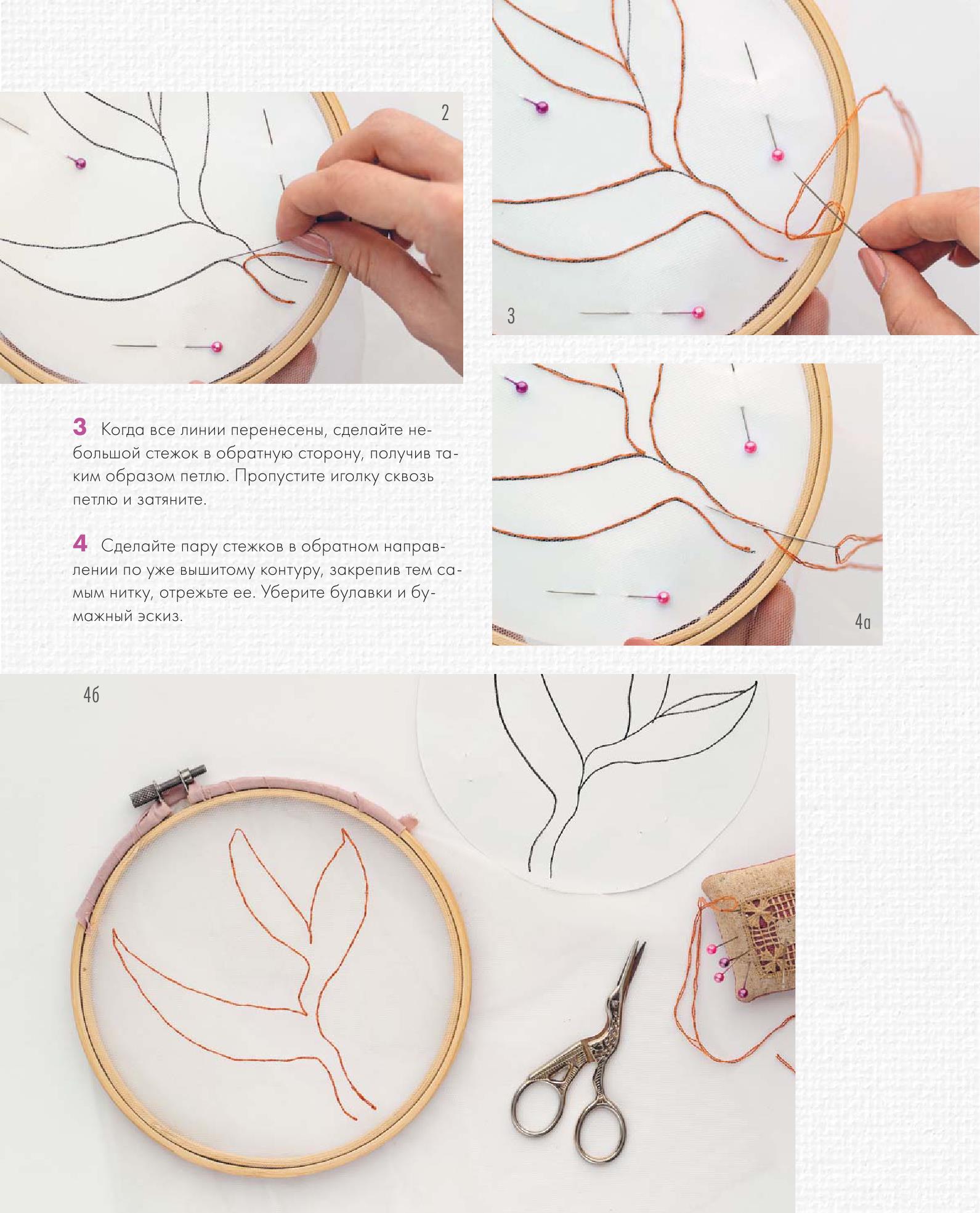 2

3

3 Когда все линии перенесены, сделайте небольшой стежок в обратную сторону, получив таким образом петлю. Пропустите иголку сквозь петлю и затяните.

4 Сделайте пару стежков в обратном направлении по уже вышитому контуру, закрепив тем самым нитку, отрежьте ее. Уберите булавки и бумажный эскиз.

4а

4б