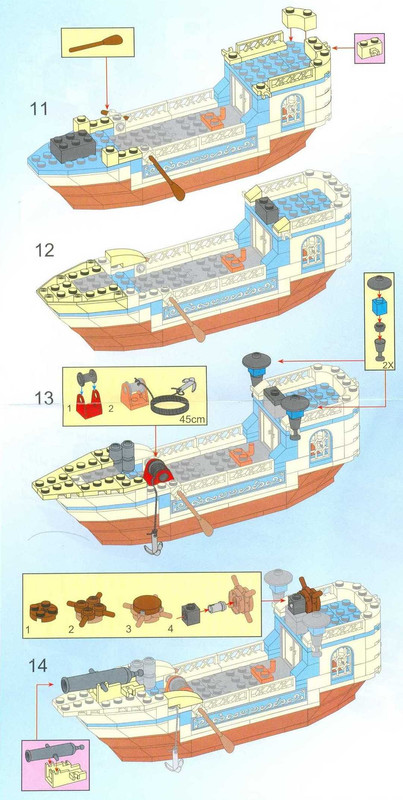 11

12

2X

13

1 2

45cm

1 2 3 4

14