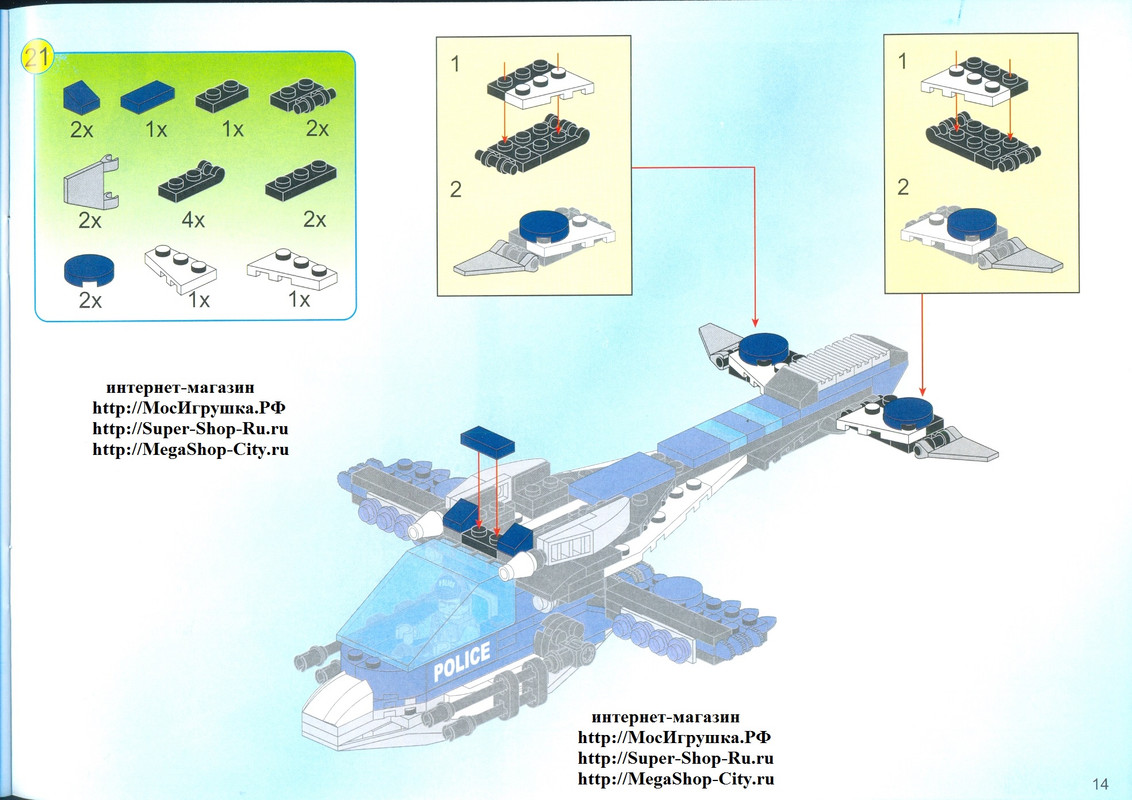 21

2x 1x 1x 2x

2x 4x 2x

2x 1x 1x

1

2

1

2

интернет-магазин
http://МосИгрушка.РФ
http://Super-Shop-Ru.ru
http://MegaShop-City.ru

POLICE

интернет-магазин
http://МосИгрушка.РФ
http://Super-Shop-Ru.ru
http://MegaShop-City.ru

14