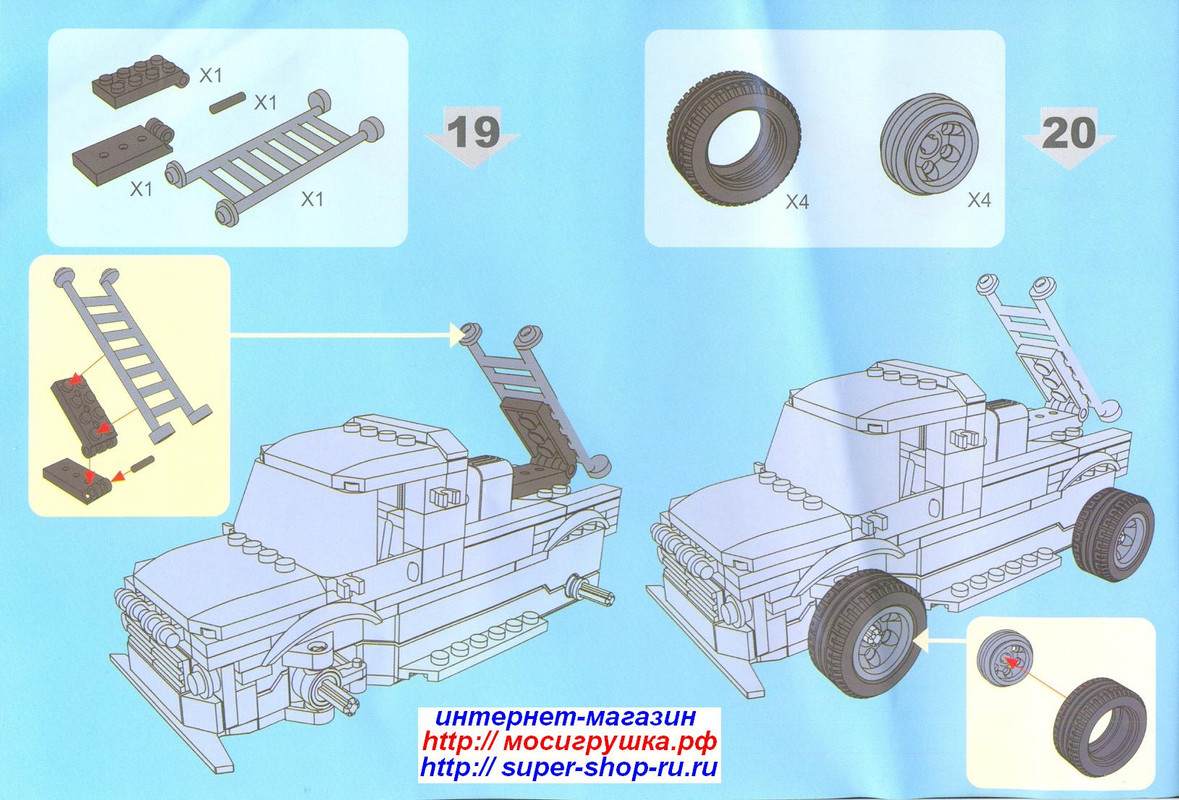 X1
X1
X1
X1
19
X4
X4
20
интернет-магазин
http:// мосигрушка.рф
http:// super-shop-ru.ru