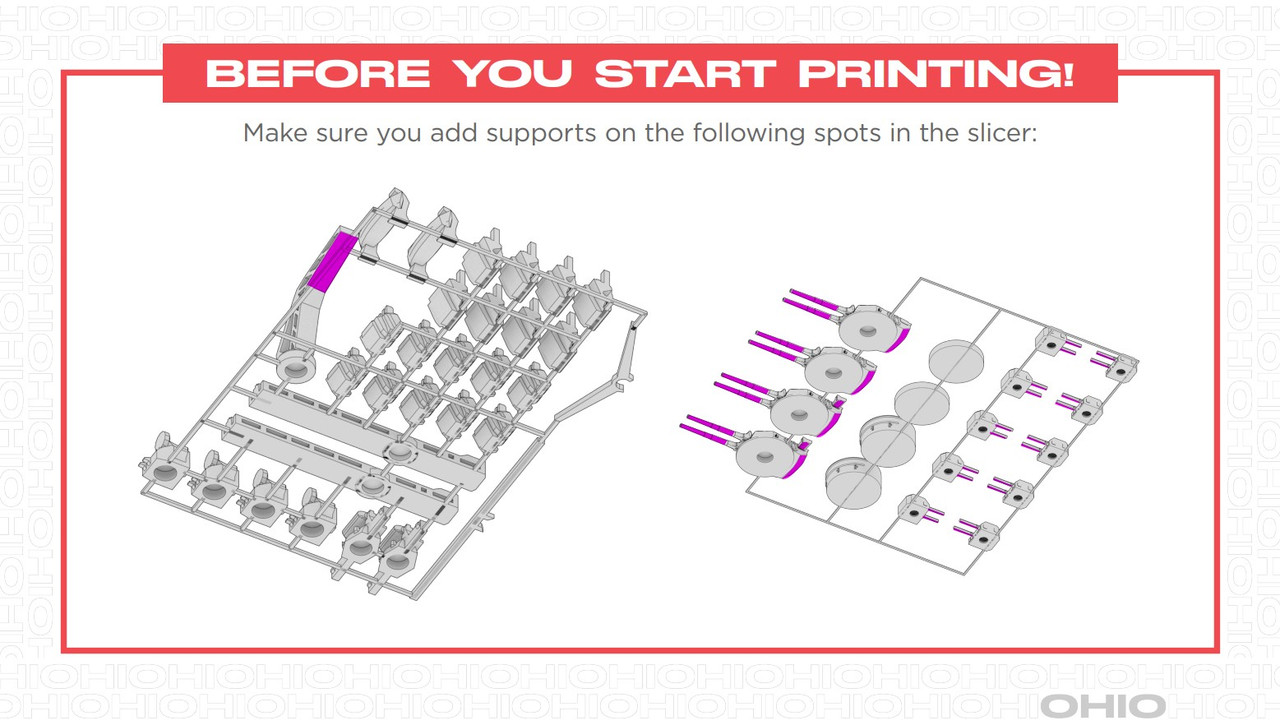 BEFORE YOU START PRINTING!

Make sure you add supports on the following spots in the slicer:

OHIO