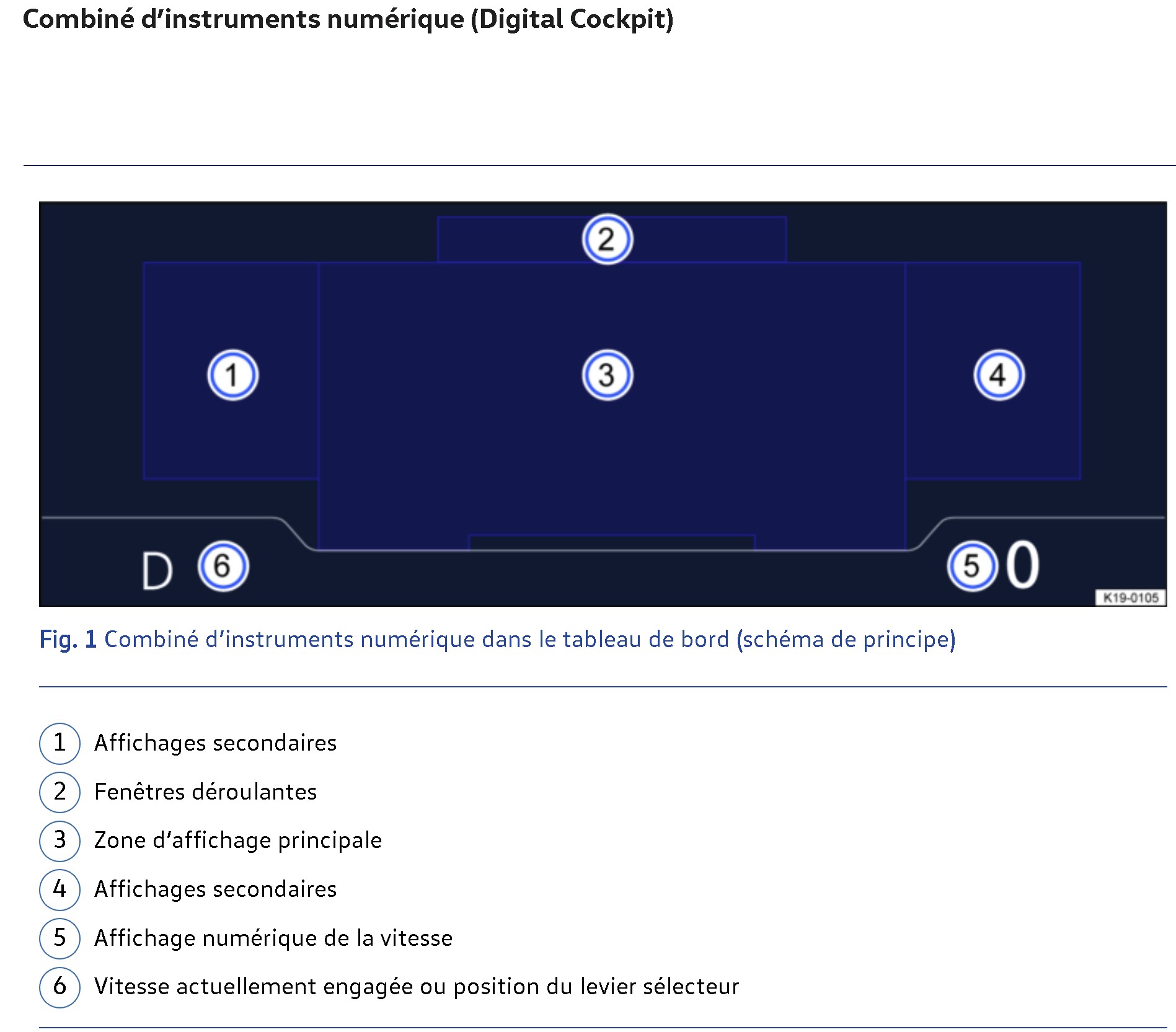 Combiné d’instruments numérique (Digital Cockpit)

2
1
3
4
D 6
5 0
K19-0105

Fig. 1 Combiné d’instruments numérique dans le tableau de bord (schéma de principe)

1 Affichages secondaires
2 Fenêtres déroulantes
3 Zone d’affichage principale
4 Affichages secondaires
5 Affichage numérique de la vitesse
6 Vitesse actuellement engagée ou position du levier sélecteur