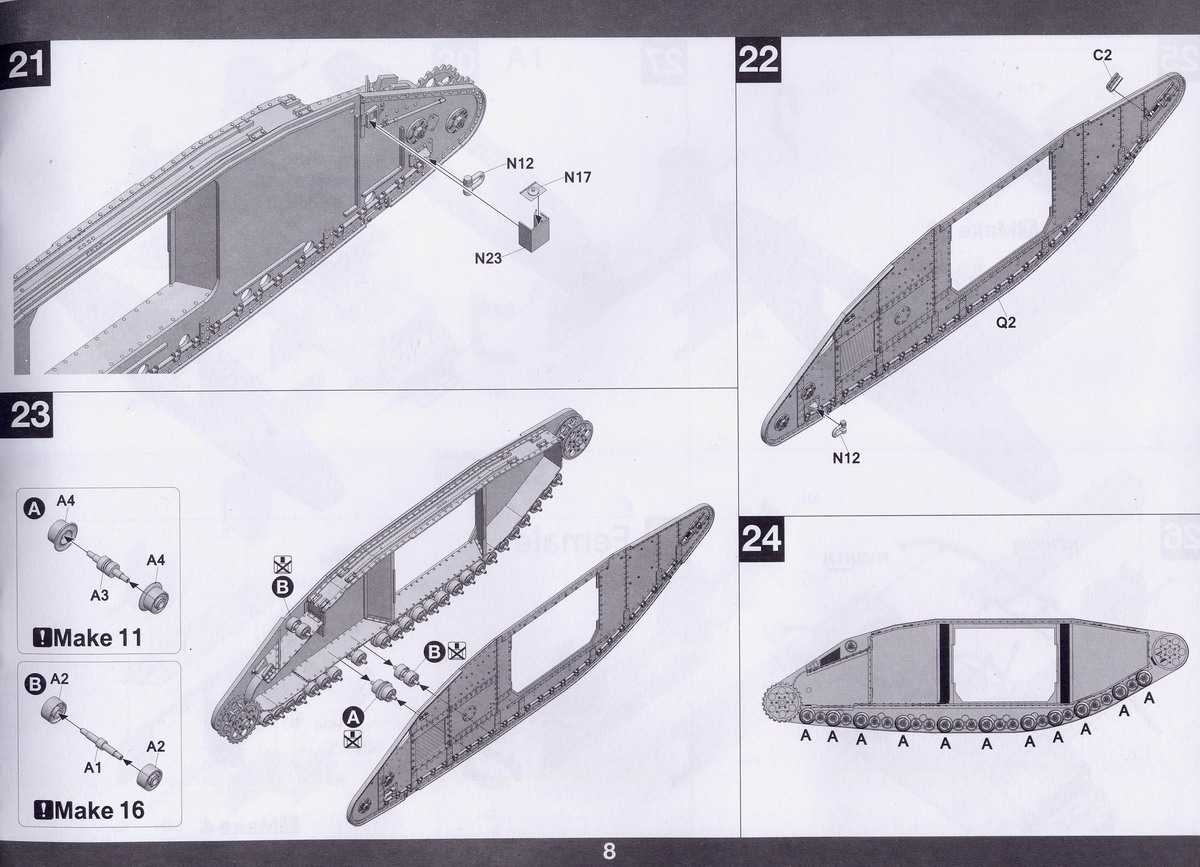 21

N12
N17
N23

22

C2
Q2
N12

23

A
A4
A3
A4
!Make 11

B
A2
A1
A2
!Make 16

B
B
A

24

A A A A A A A A A A A

8