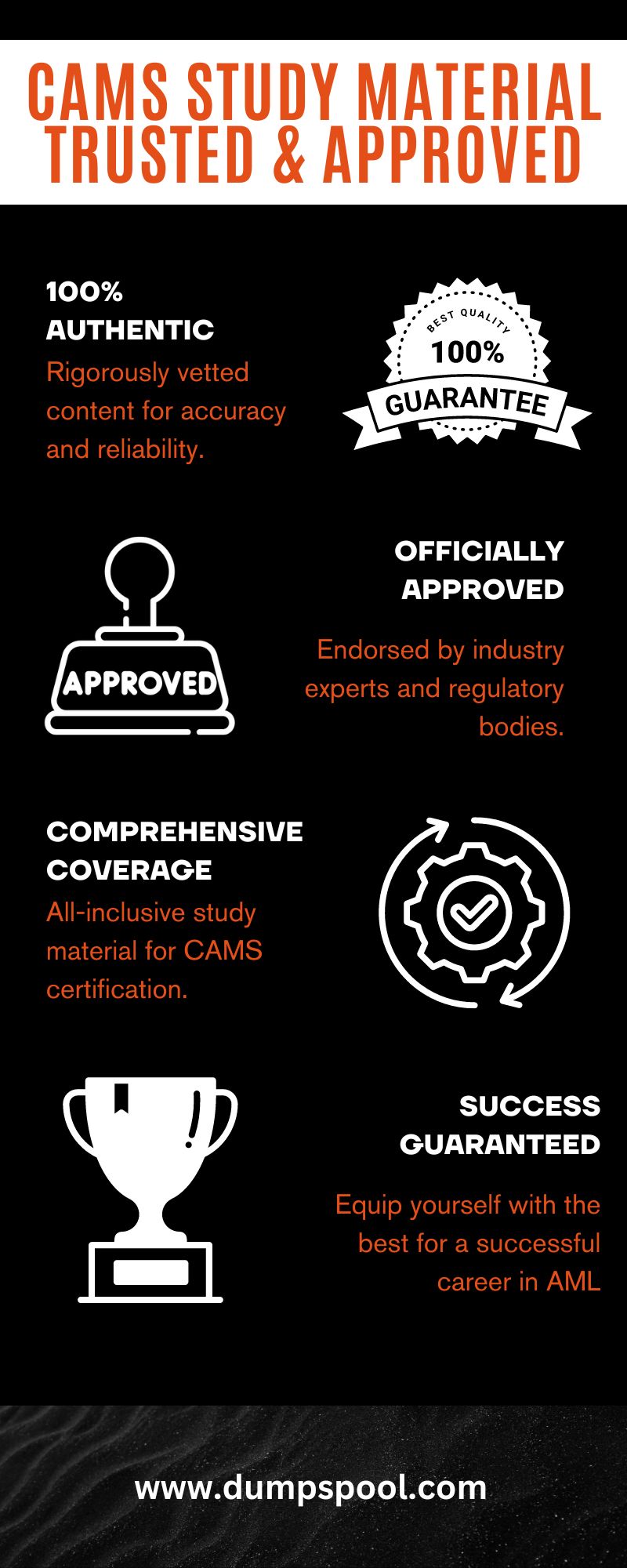 CAMS STUDY MATERIAL TRUSTED & APPROVED

100% AUTHENTIC

Rigorously vetted content for accuracy and reliability.

BEST QUALITY 100% GUARANTEE

APPROVED

OFFICIALLY APPROVED

Endorsed by industry experts and regulatory bodies.

COMPREHENSIVE COVERAGE

All-inclusive study material for CAMS certification.

SUCCESS GUARANTEED

Equip yourself with the best for a successful career in AML

www.dumpspool.com