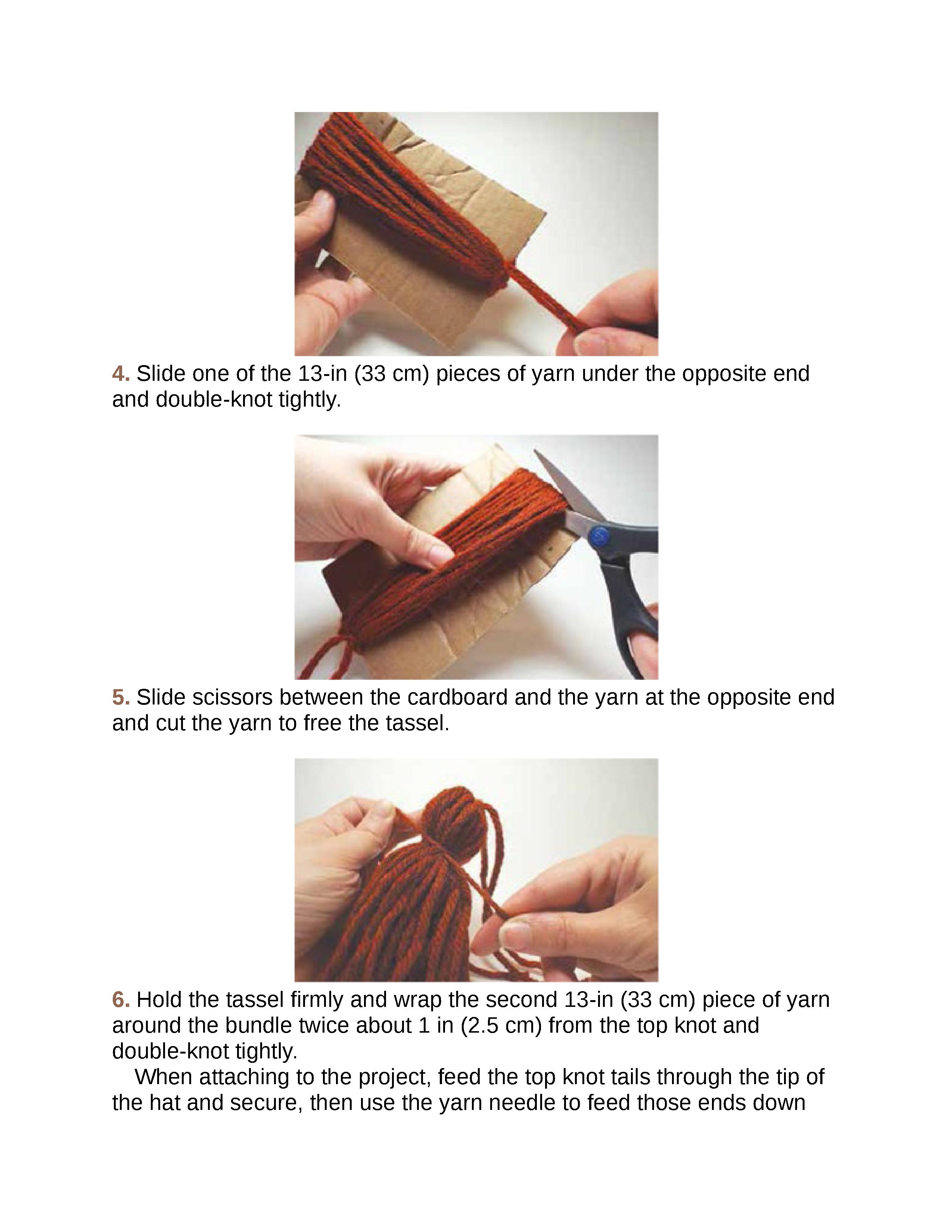 4. Slide one of the 13-in (33 cm) pieces of yarn under the opposite end and double-knot tightly.

5. Slide scissors between the cardboard and the yarn at the opposite end and cut the yarn to free the tassel.

6. Hold the tassel firmly and wrap the second 13-in (33 cm) piece of yarn around the bundle twice about 1 in (2.5 cm) from the top knot and double-knot tightly.

When attaching to the project, feed the top knot tails through the tip of the hat and secure, then use the yarn needle to feed those ends down