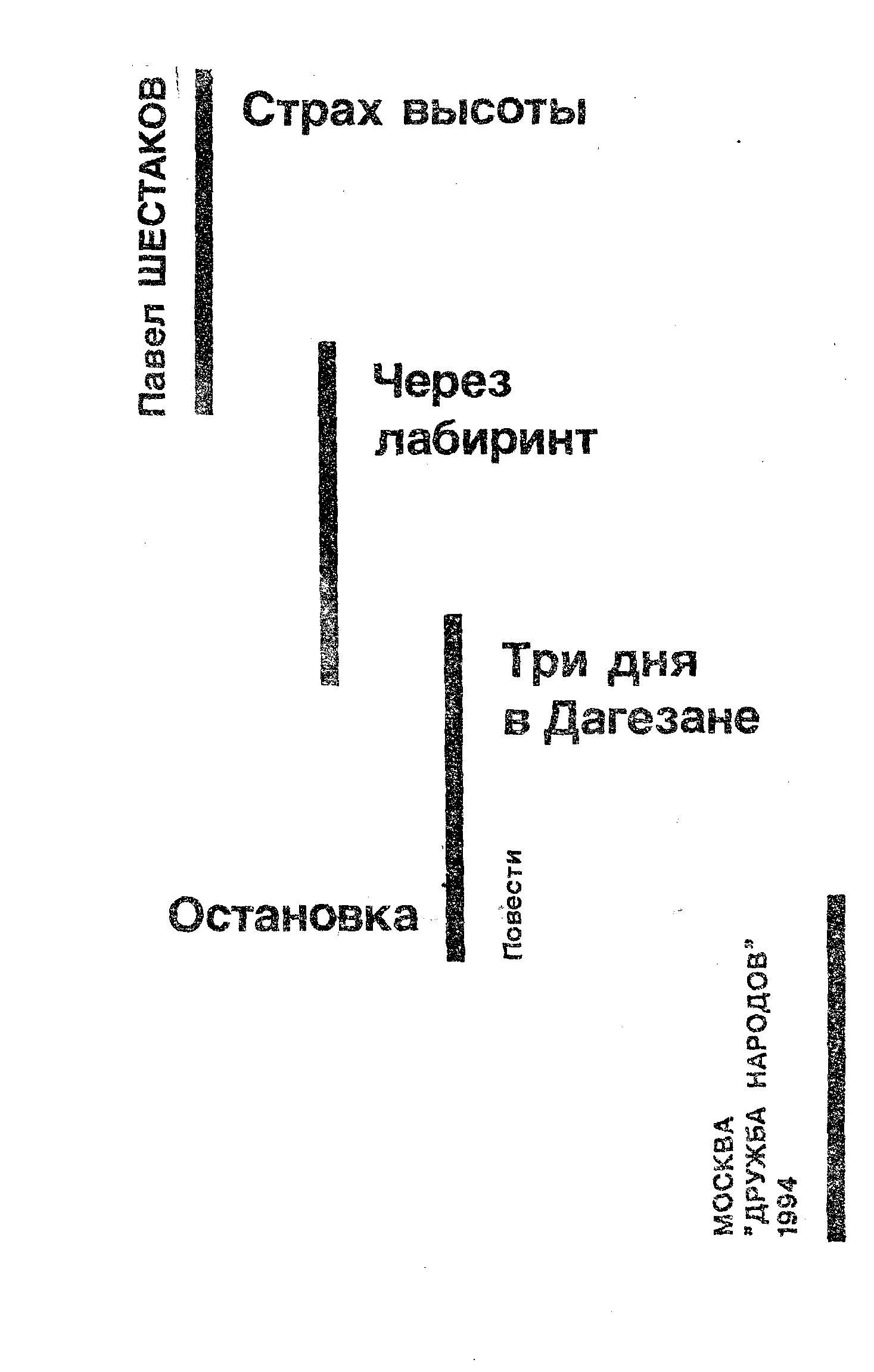 Павел ШЕСТАКОВ

Страх высоты

Через лабиринт

Три дня в Дагезане

Остановка

Повести

МОСКВА
"ДРУЖБА НАРОДОВ"
1994