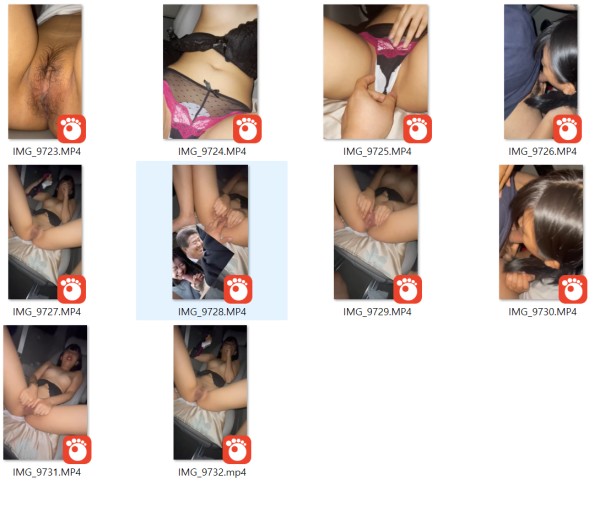 IMG_9723.MP4
IMG_9724.MP4
IMG_9725.MP4
IMG_9726.MP4
IMG_9727.MP4
IMG_9728.MP4
IMG_9729.MP4
IMG_9730.MP4
IMG_9731.MP4
IMG_9732.mp4