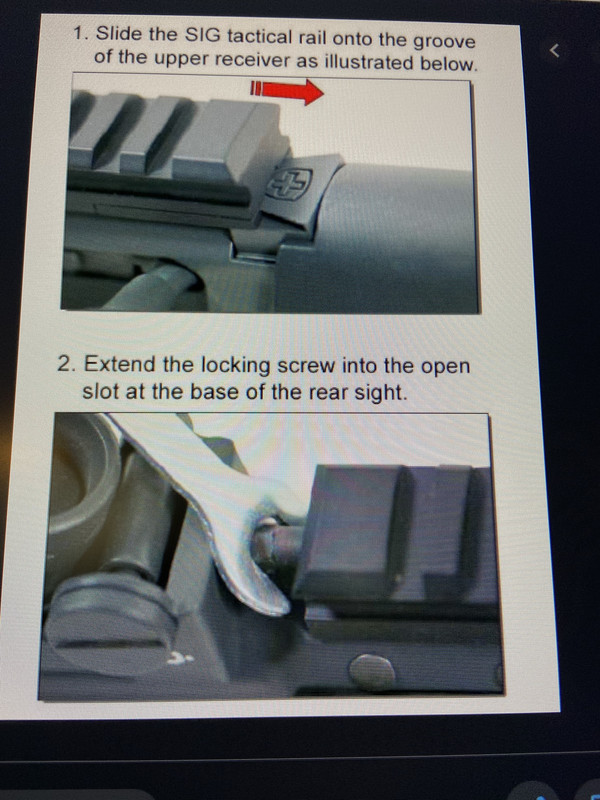 1. Slide the SIG tactical rail onto the groove of the upper receiver as illustrated below.

2. Extend the locking screw into the open slot at the base of the rear sight.