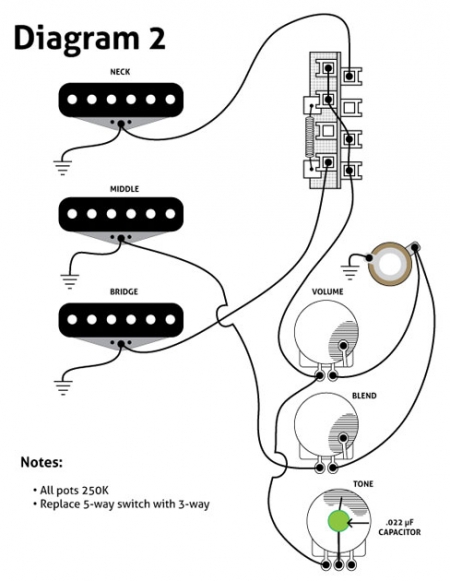 Diagram 2

NECK

MIDDLE

BRIDGE

VOLUME

BLEND

TONE

.022 µF CAPACITOR

Notes:

• All pots 250K
• Replace 5-way switch with 3-way