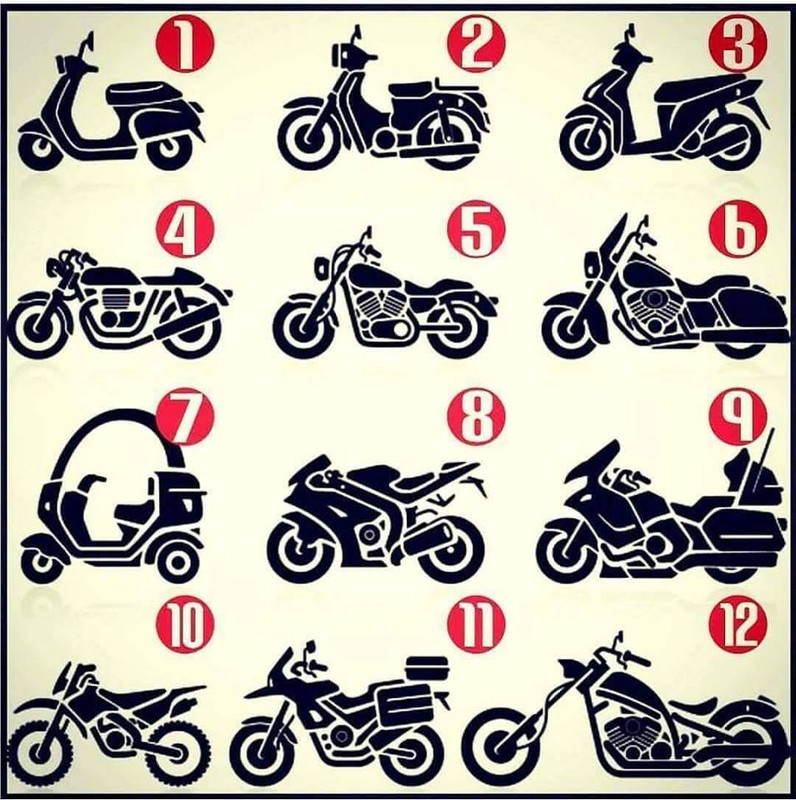 1
2
3
4
5
6
7
8
9
10
11
12