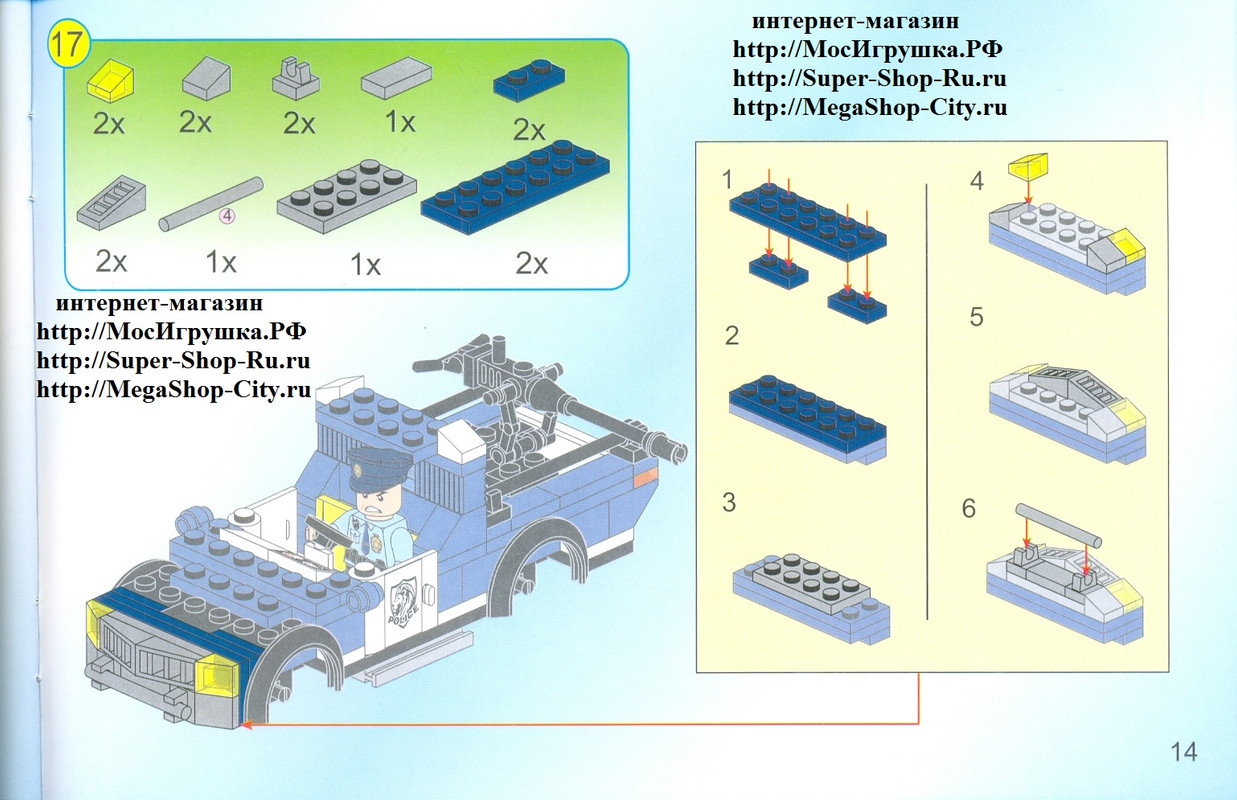 17

2x 2x 2x 1x 2x

④

2x 1x 1x 2x

интернет-магазин
http://МосИгрушка.РФ
http://Super-Shop-Ru.ru
http://MegaShop-City.ru

интернет-магазин
http://МосИгрушка.РФ
http://Super-Shop-Ru.ru
http://MegaShop-City.ru

POLICE

1
2
3
4
5
6

14