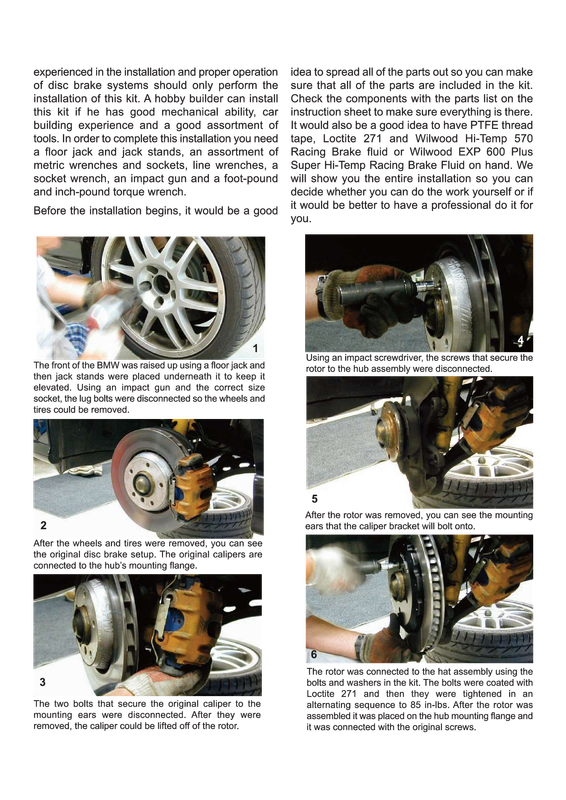 experienced in the installation and proper operation of disc brake systems should only perform the installation of this kit. A hobby builder can install this kit if he has good mechanical ability, car building experience and a good assortment of tools. In order to complete this installation you need a floor jack and jack stands, an assortment of metric wrenches and sockets, line wrenches, a socket wrench, an impact gun and a foot-pound and inch-pound torque wrench.

Before the installation begins, it would be a good idea to spread all of the parts out so you can make sure that all of the parts are included in the kit. Check the components with the parts list on the instruction sheet to make sure everything is there. It would also be a good idea to have PTFE thread tape, Loctite 271 and Wilwood Hi-Temp 570 Racing Brake fluid or Wilwood EXP 600 Plus Super Hi-Temp Racing Brake Fluid on hand. We will show you the entire installation so you can decide whether you can do the work yourself or if it would be better to have a professional do it for you.

1
The front of the BMW was raised up using a floor jack and then jack stands were placed underneath it to keep it elevated. Using an impact gun and the correct size socket, the lug bolts were disconnected so the wheels and tires could be removed.

2
After the wheels and tires were removed, you can see the original disc brake setup. The original calipers are connected to the hub's mounting flange.

3
The two bolts that secure the original caliper to the mounting ears were disconnected. After they were removed, the caliper could be lifted off of the rotor.

4
Using an impact screwdriver, the screws that secure the rotor to the hub assembly were disconnected.

5
After the rotor was removed, you can see the mounting ears that the caliper bracket will bolt onto.

6
The rotor was connected to the hat assembly using the bolts and washers in the kit. The bolts were coated with Loctite 271 and then they were tightened in an alternating sequence to 85 in-lbs. After the rotor was assembled it was placed on the hub mounting flange and it was connected with the original screws.