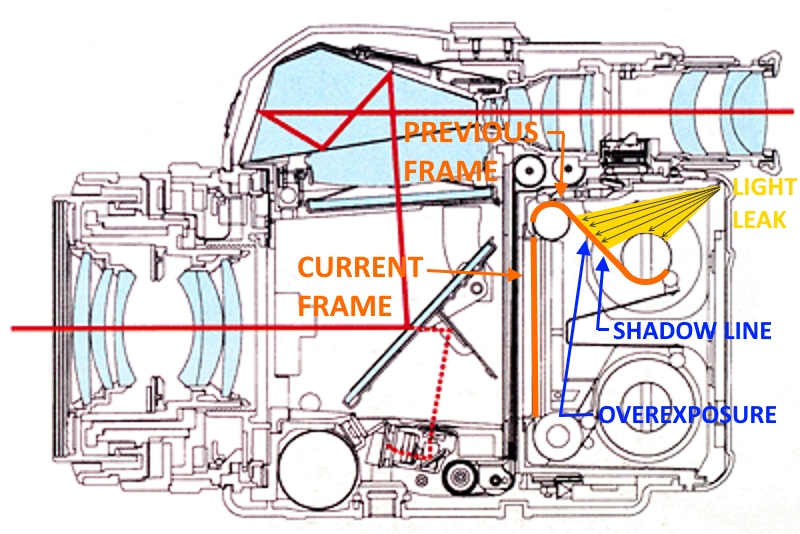 PREVIOUS FRAME

LIGHT LEAK

CURRENT FRAME

SHADOW LINE

OVEREXPOSURE