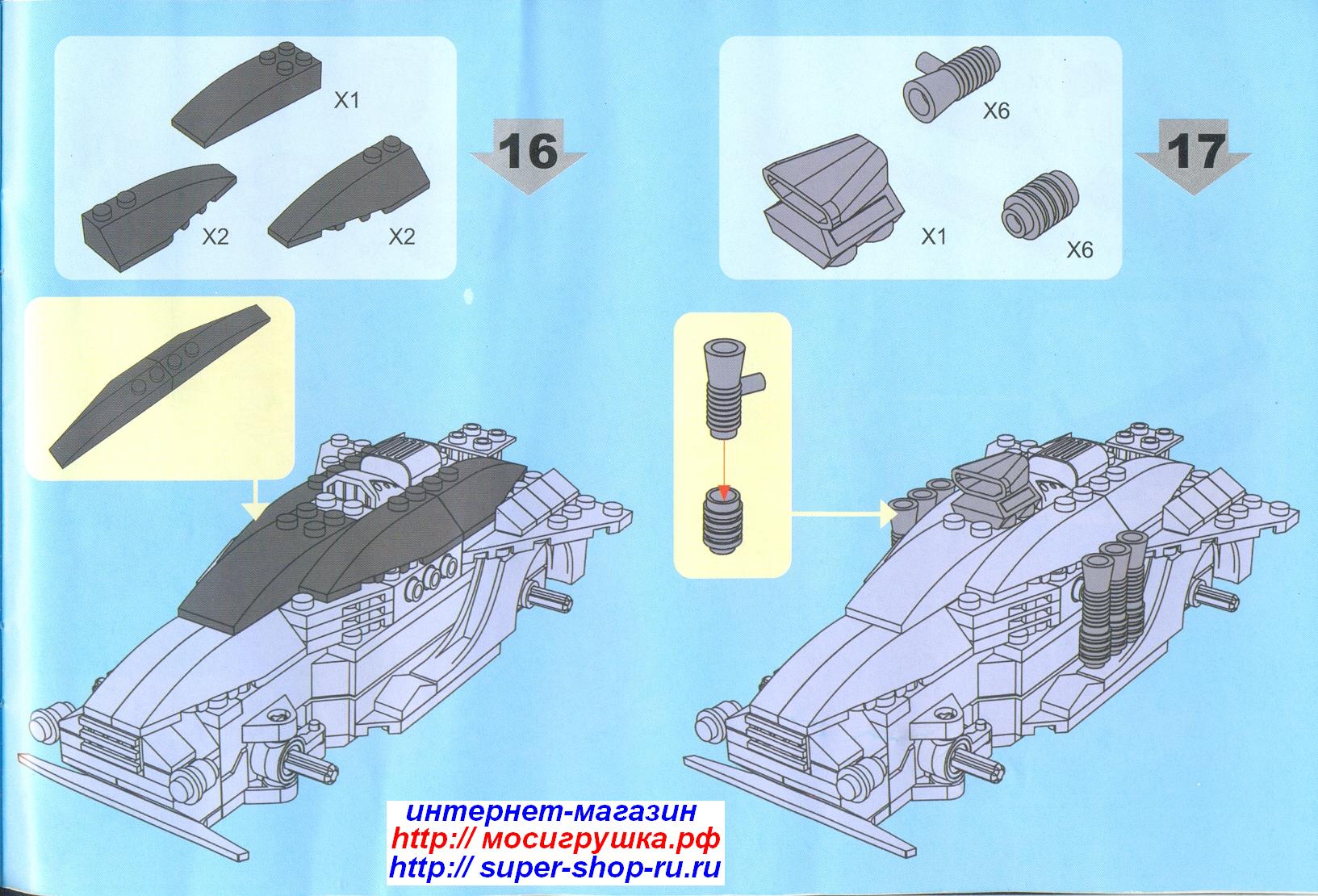 X1

X2

X2

16

X6

X1

X6

17

интернет-магазин
http:// мосигрушка.рф
http:// super-shop-ru.ru