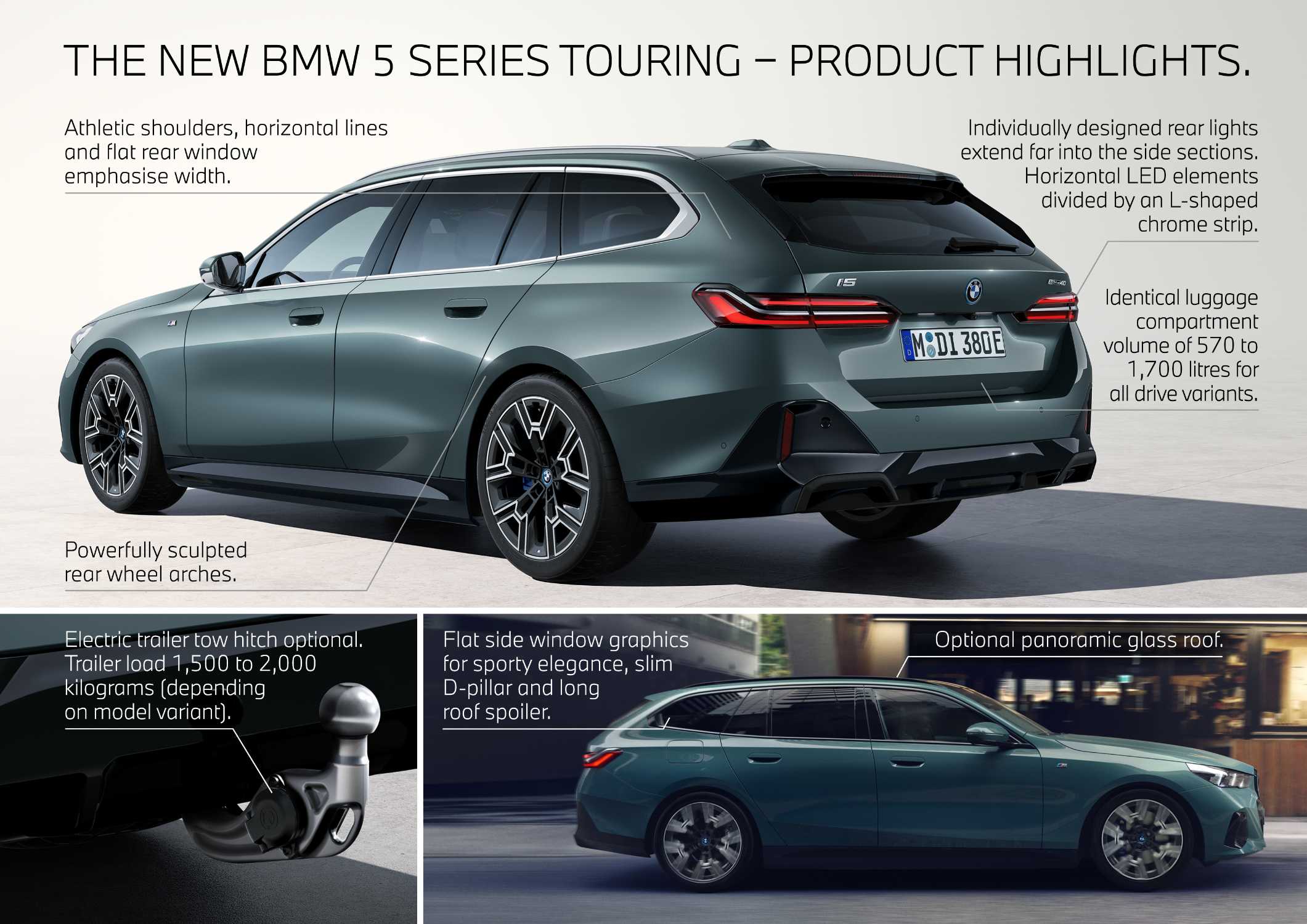 THE NEW BMW 5 SERIES TOURING – PRODUCT HIGHLIGHTS.

Athletic shoulders, horizontal lines and flat rear window emphasise width.

Individually designed rear lights extend far into the side sections. Horizontal LED elements divided by an L-shaped chrome strip.

i5

M DI 380E

Identical luggage compartment volume of 570 to 1,700 litres for all drive variants.

Powerfully sculpted rear wheel arches.

Electric trailer tow hitch optional. Trailer load 1,500 to 2,000 kilograms (depending on model variant).

Flat side window graphics for sporty elegance, slim D-pillar and long roof spoiler.

Optional panoramic glass roof.