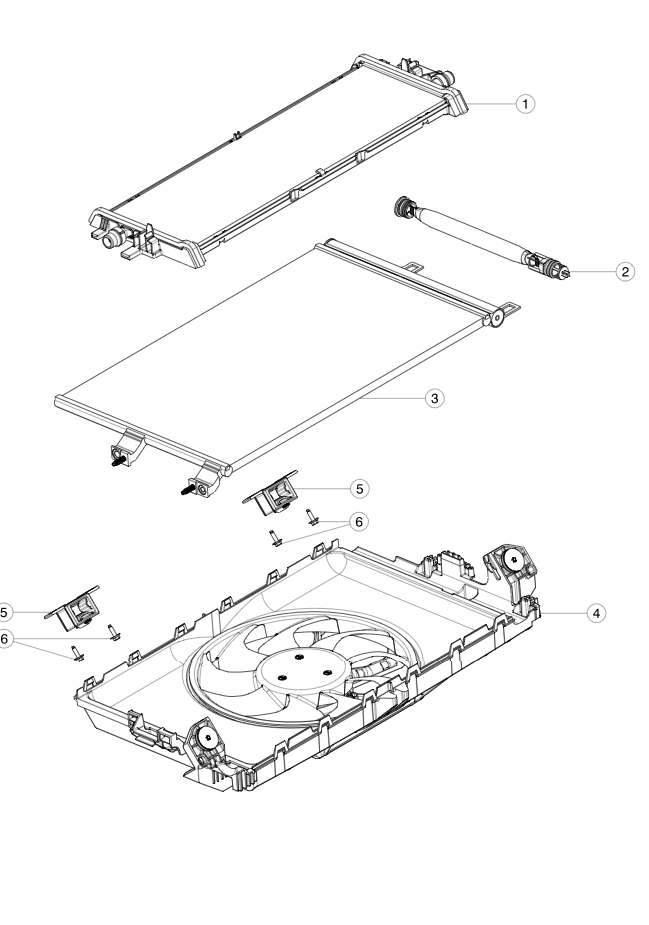 1
2
3
5
6
5
6
4