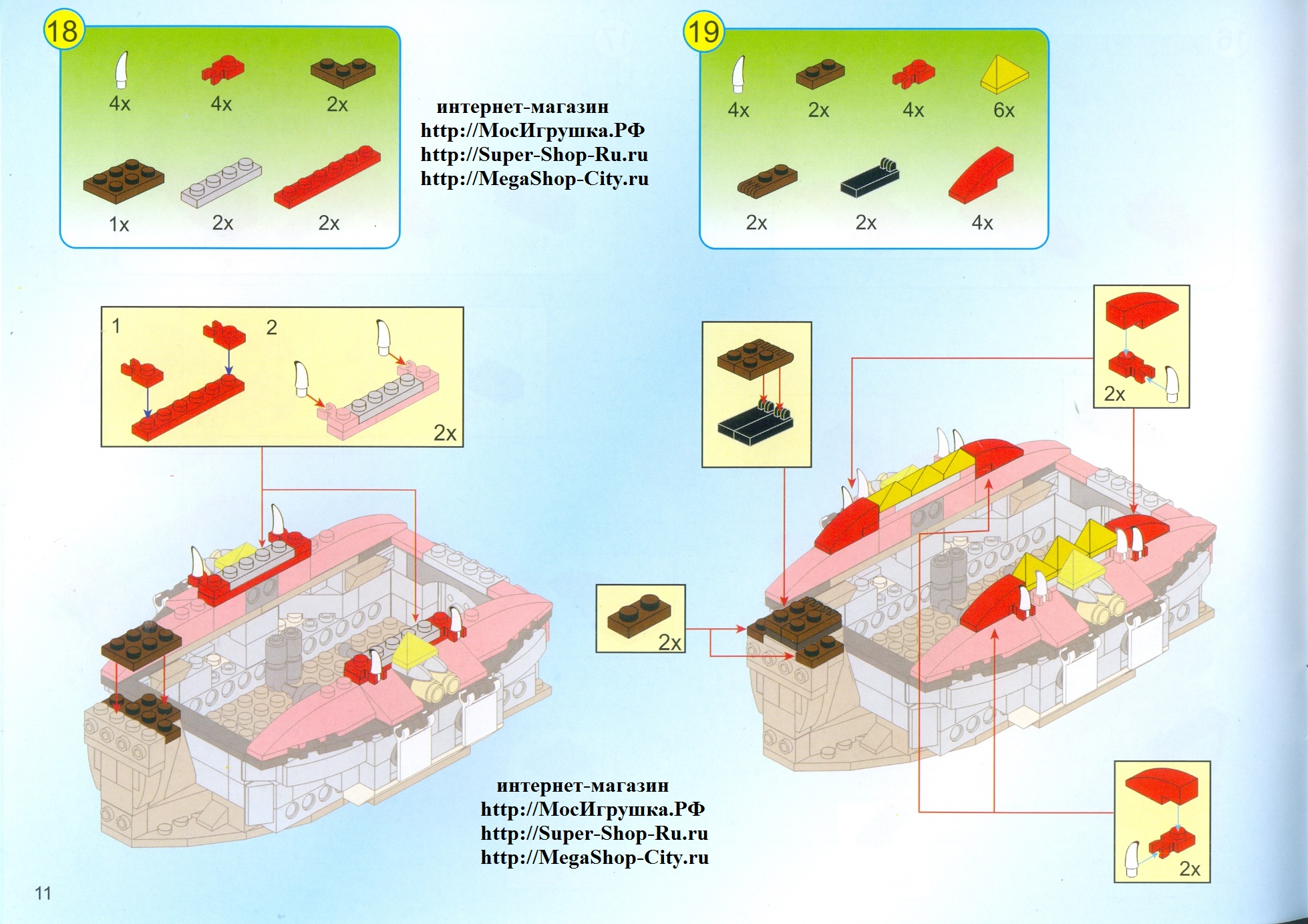 18

4x 4x 2x

1x 2x 2x

интернет-магазин
http://МосИгрушка.РФ
http://Super-Shop-Ru.ru
http://MegaShop-City.ru

19

4x 2x 4x 6x

2x 2x 4x

1 2

2x

2x

2x

2x

интернет-магазин
http://МосИгрушка.РФ
http://Super-Shop-Ru.ru
http://MegaShop-City.ru

11