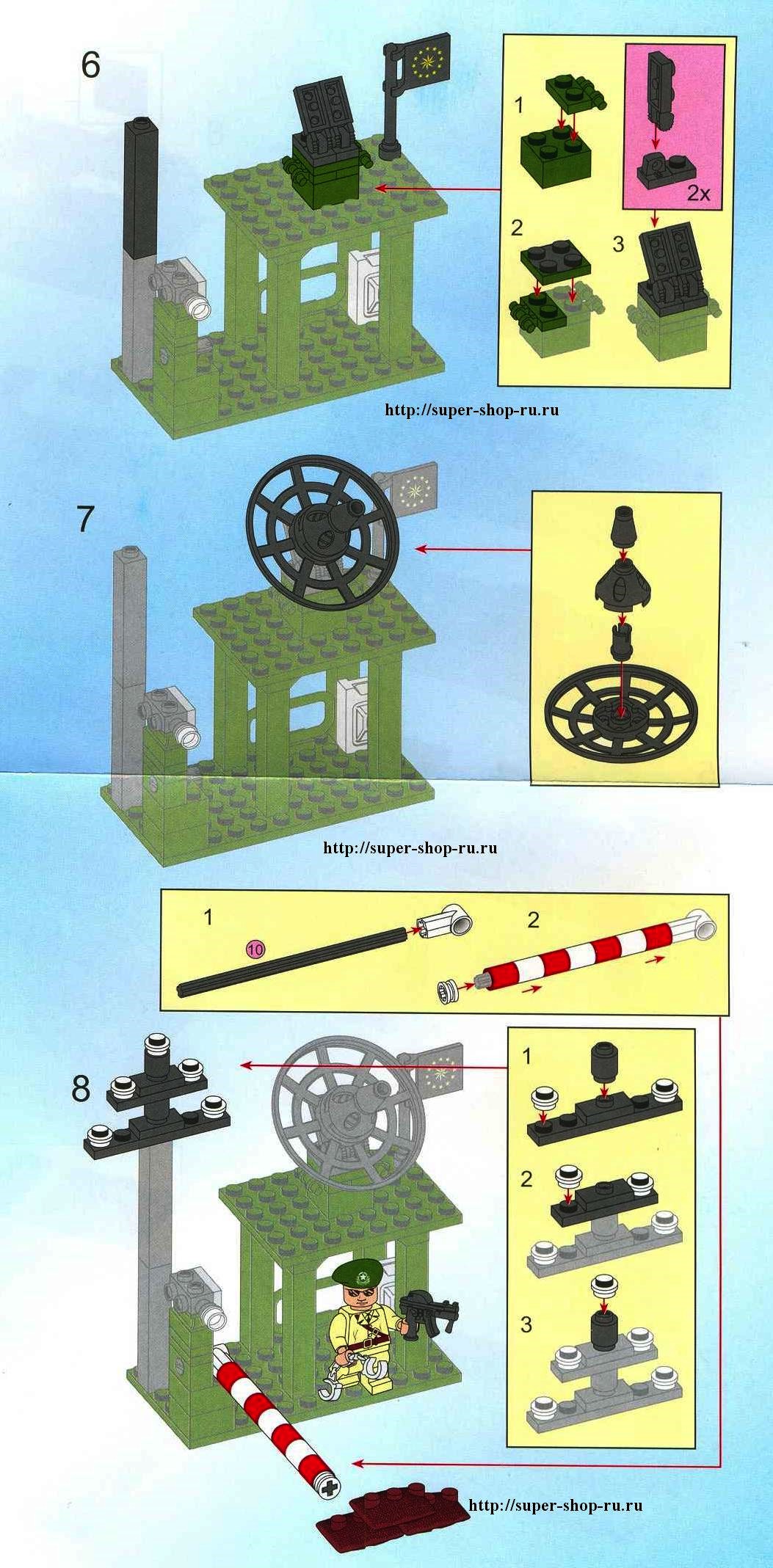 6

1

2x

2

3

http://super-shop-ru.ru

7

http://super-shop-ru.ru

1

10

2

8

1

2

3

http://super-shop-ru.ru