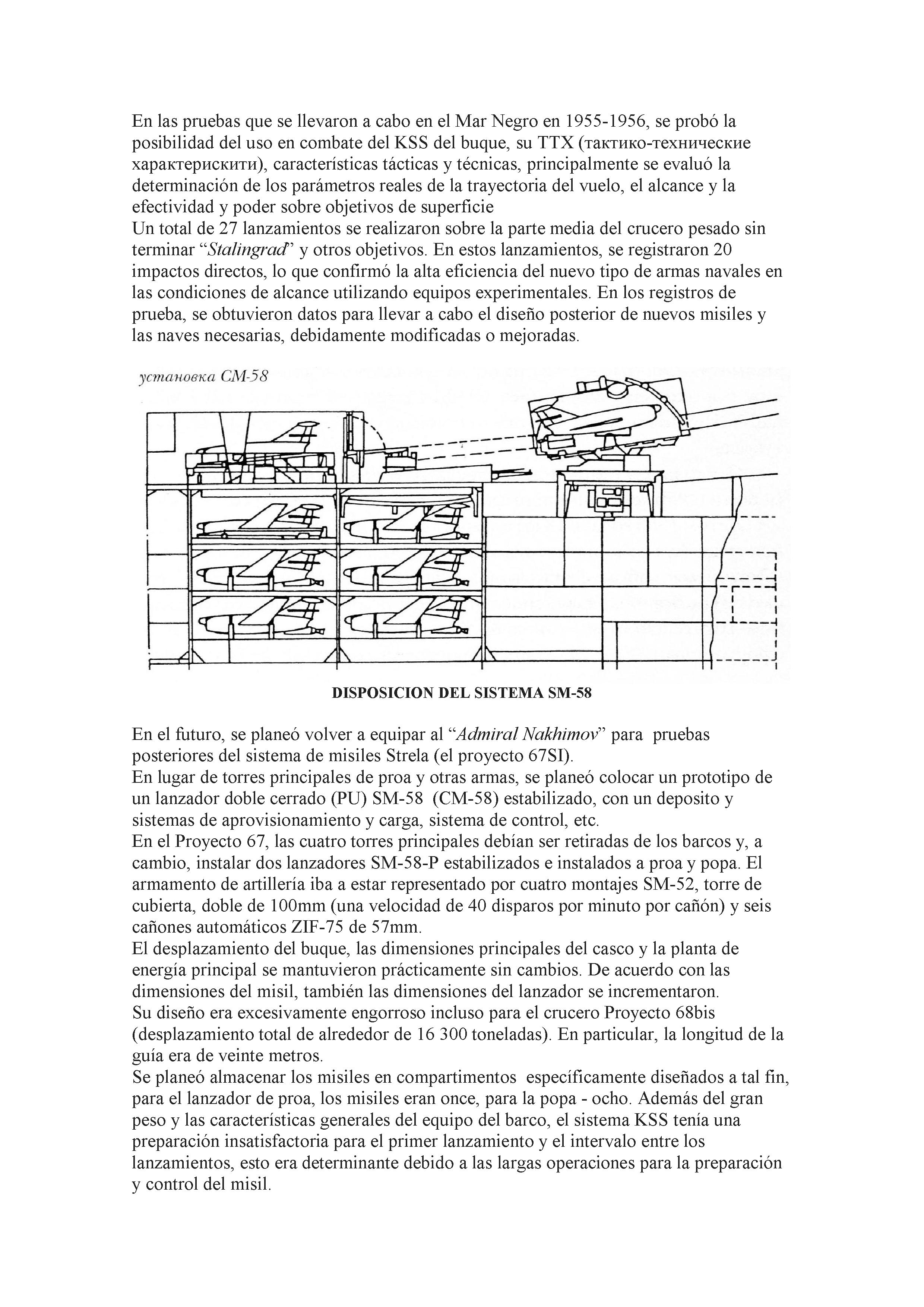 En las pruebas que se llevaron a cabo en el Mar Negro en 1955-1956, se probó la posibilidad del uso en combate del KSS del buque, su TTX (тактико-технические характерискити), características tácticas y técnicas, principalmente se evaluó la determinación de los parámetros reales de la trayectoria del vuelo, el alcance y la efectividad y poder sobre objetivos de superficie
Un total de 27 lanzamientos se realizaron sobre la parte media del crucero pesado sin terminar “Stalingrad” y otros objetivos. En estos lanzamientos, se registraron 20 impactos directos, lo que confirmó la alta eficiencia del nuevo tipo de armas navales en las condiciones de alcance utilizando equipos experimentales. En los registros de prueba, se obtuvieron datos para llevar a cabo el diseño posterior de nuevos misiles y las naves necesarias, debidamente modificadas o mejoradas.

установка СМ-58

DISPOSICION DEL SISTEMA SM-58

En el futuro, se planeó volver a equipar al “Admiral Nakhimov” para pruebas posteriores del sistema de misiles Strela (el proyecto 67SI).
En lugar de torres principales de proa y otras armas, se planeó colocar un prototipo de un lanzador doble cerrado (PU) SM-58 (CM-58) estabilizado, con un deposito y sistemas de aprovisionamiento y carga, sistema de control, etc.
En el Proyecto 67, las cuatro torres principales debían ser retiradas de los barcos y, a cambio, instalar dos lanzadores SM-58-P estabilizados e instalados a proa y popa. El armamento de artillería iba a estar representado por cuatro montajes SM-52, torre de cubierta, doble de 100mm (una velocidad de 40 disparos por minuto por cañón) y seis cañones automáticos ZIF-75 de 57mm.
El desplazamiento del buque, las dimensiones principales del casco y la planta de energía principal se mantuvieron prácticamente sin cambios. De acuerdo con las dimensiones del misil, también las dimensiones del lanzador se incrementaron.
Su diseño era excesivamente engorroso incluso para el crucero Proyecto 68bis (desplazamiento total de alrededor de 16 300 toneladas). En particular, la longitud de la guía era de veinte metros.
Se planeó almacenar los misiles en compartimentos específicamente diseñados a tal fin, para el lanzador de proa, los misiles eran once, para la popa - ocho. Además del gran peso y las características generales del equipo del barco, el sistema KSS tenía una preparación insatisfactoria para el primer lanzamiento y el intervalo entre los lanzamientos, esto era determinante debido a las largas operaciones para la preparación y control del misil.