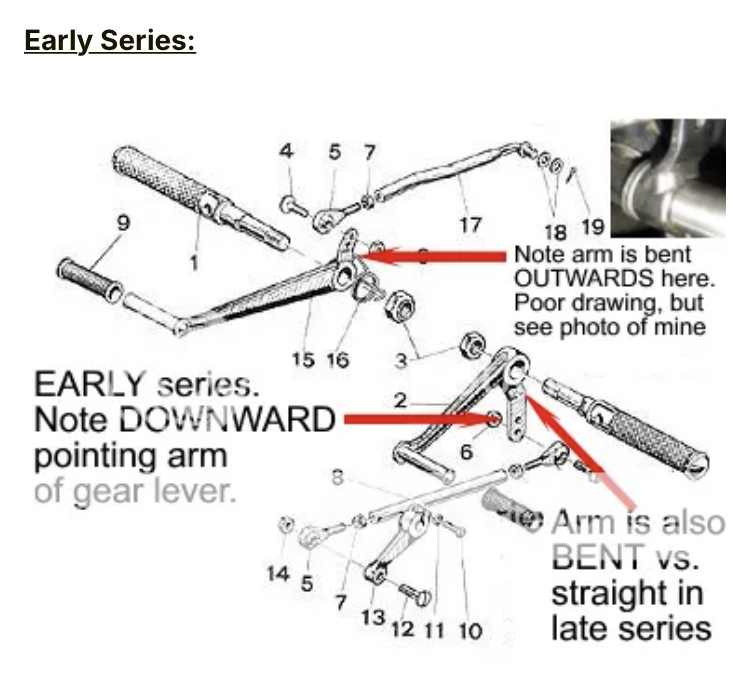 Early Series:

4 5 7

9

1

17

18 19

Note arm is bent OUTWARDS here. Poor drawing, but see photo of mine

15 16

3

EARLY series. Note DOWNWARD pointing arm of gear lever.

2

6

8

Arm is also BENT vs. straight in late series

14 5

7

13

12 11 10