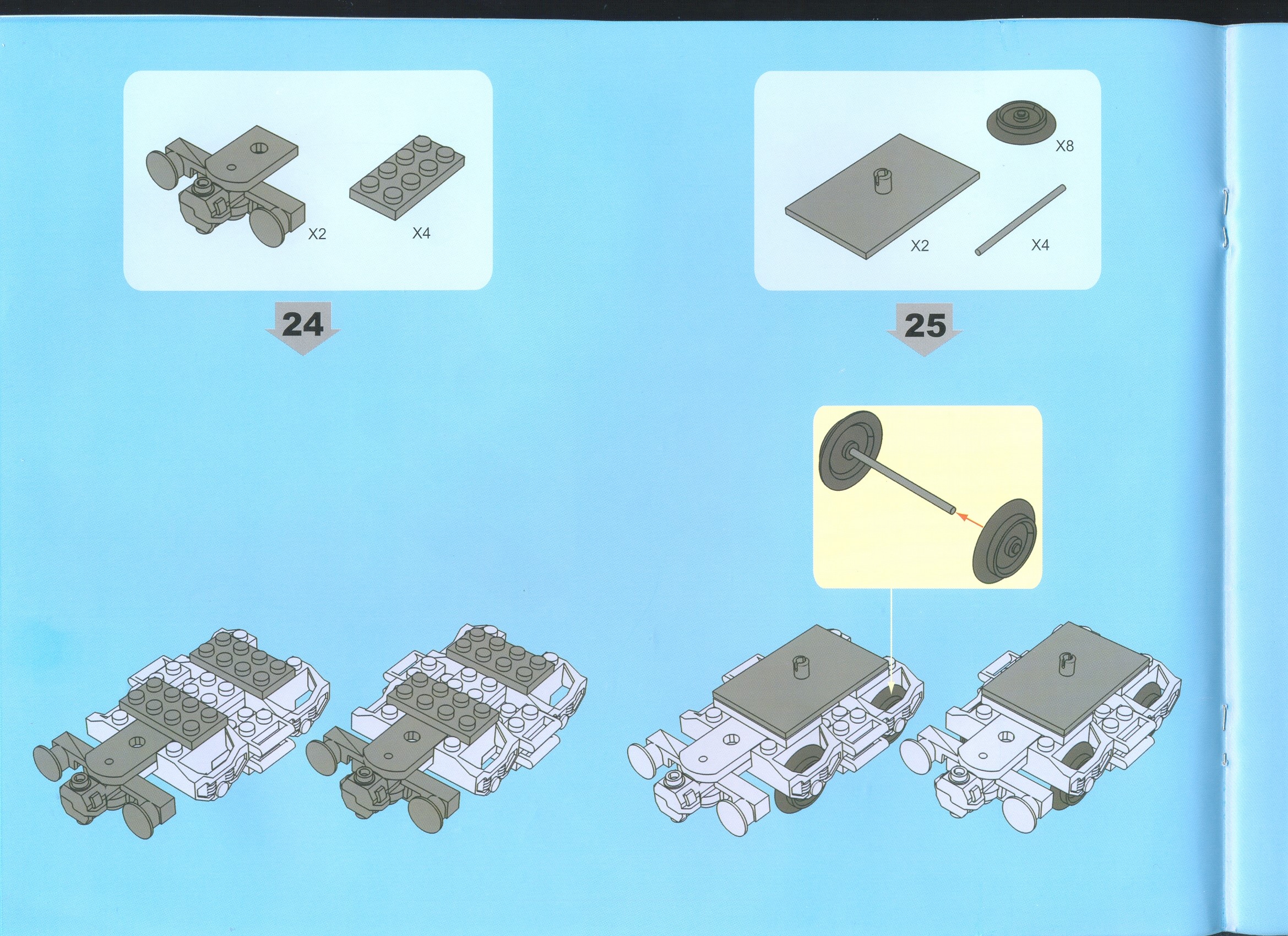 X2

X4

24

X8

X2

X4

25